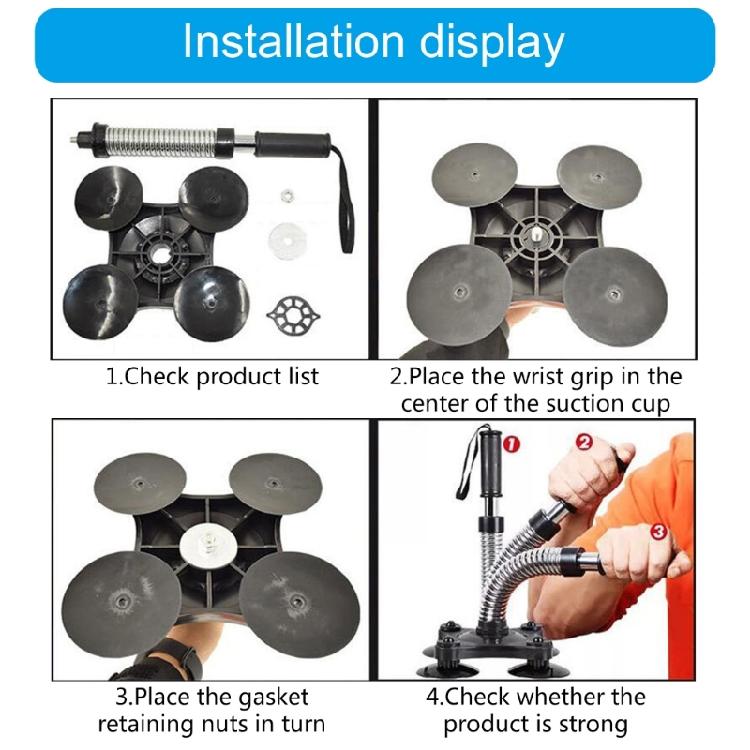 Installation display

1.Check product list

2.Place the wrist grip in the center of the suction cup

3.Place the gasket retaining nuts in turn

1
2
3

4.Check whether the product is strong