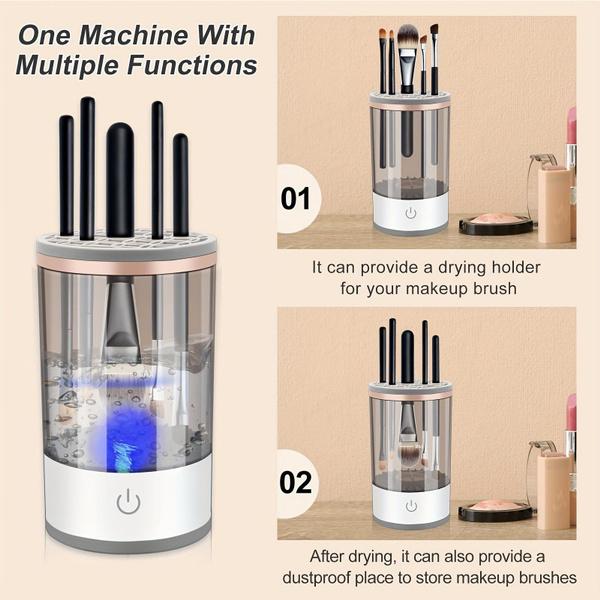 One Machine With Multiple Functions

01

It can provide a drying holder for your makeup brush

02

After drying, it can also provide a dustproof place to store makeup brushes