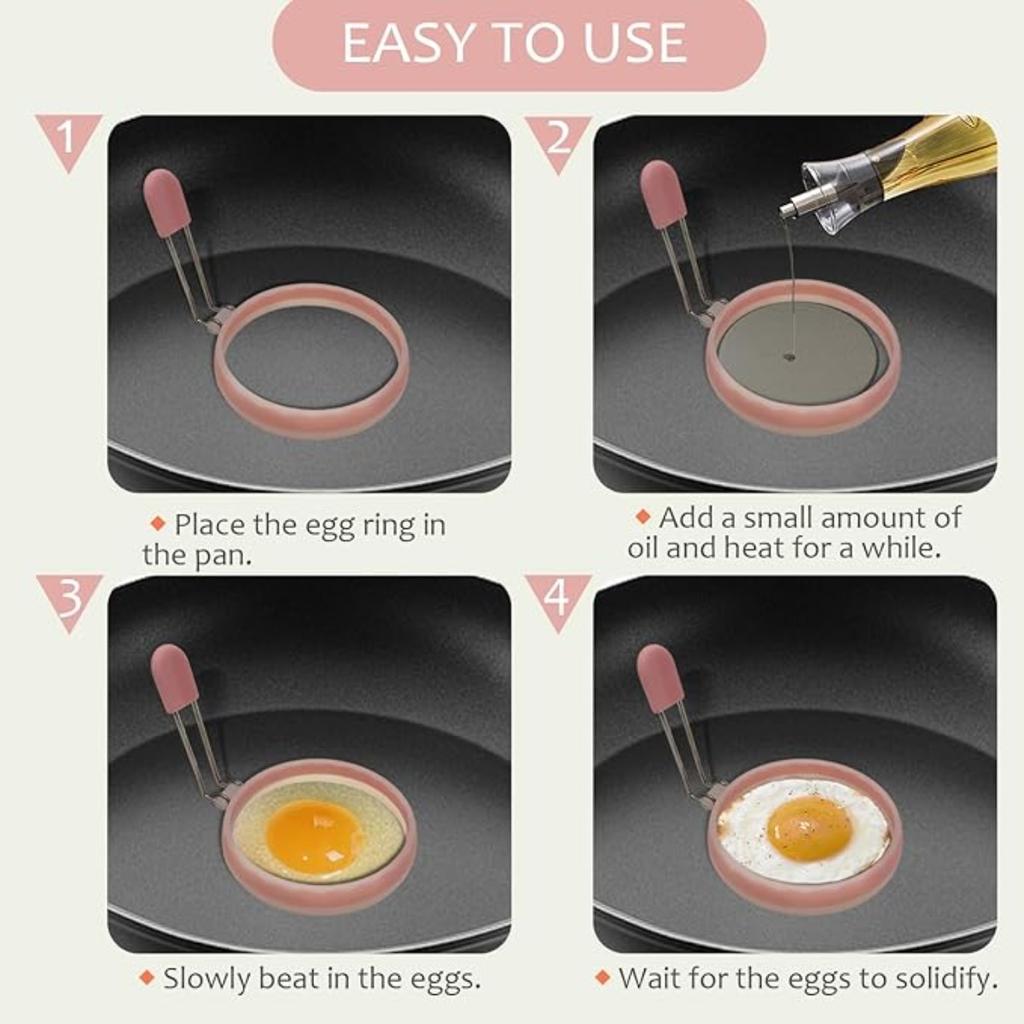 EASY TO USE

1

◆ Place the egg ring in the pan.

2

◆ Add a small amount of oil and heat for a while.

3

◆ Slowly beat in the eggs.

4

◆ Wait for the eggs to solidify.