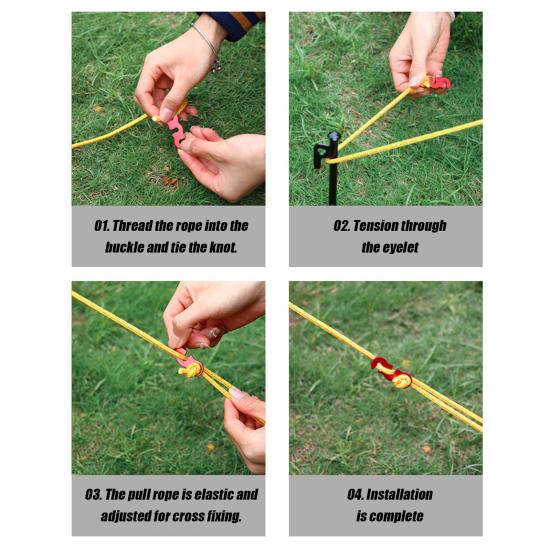 01. Thread the rope into the buckle and tie the knot.

02. Tension through the eyelet

03. The pull rope is elastic and adjusted for cross fixing.

04. Installation is complete