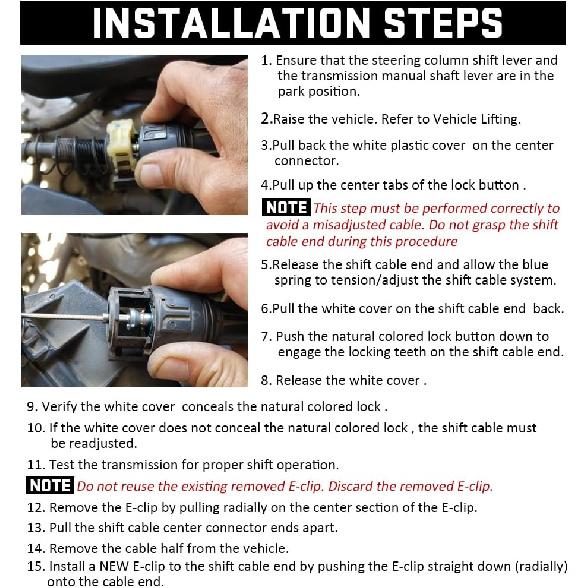 INSTALLATION STEPS

1. Ensure that the steering column shift lever and the transmission manual shaft lever are in the park position.

2.Raise the vehicle. Refer to Vehicle Lifting.

3.Pull back the white plastic cover on the center connector.

4.Pull up the center tabs of the lock button .

NOTE This step must be performed correctly to avoid a misadjusted cable. Do not grasp the shift cable end during this procedure

5.Release the shift cable end and allow the blue spring to tension/adjust the shift cable system.

6.Pull the white cover on the shift cable end back.

7. Push the natural colored lock button down to engage the locking teeth on the shift cable end.

8. Release the white cover .

9. Verify the white cover conceals the natural colored lock .

10. If the white cover does not conceal the natural colored lock , the shift cable must be readjusted.

11. Test the transmission for proper shift operation.

NOTE Do not reuse the existing removed E-clip. Discard the removed E-clip.

12. Remove the E-clip by pulling radially on the center section of the E-clip.

13. Pull the shift cable center connector ends apart.

14. Remove the cable half from the vehicle.

15. Install a NEW E-clip to the shift cable end by pushing the E-clip straight down (radially) onto the cable end.