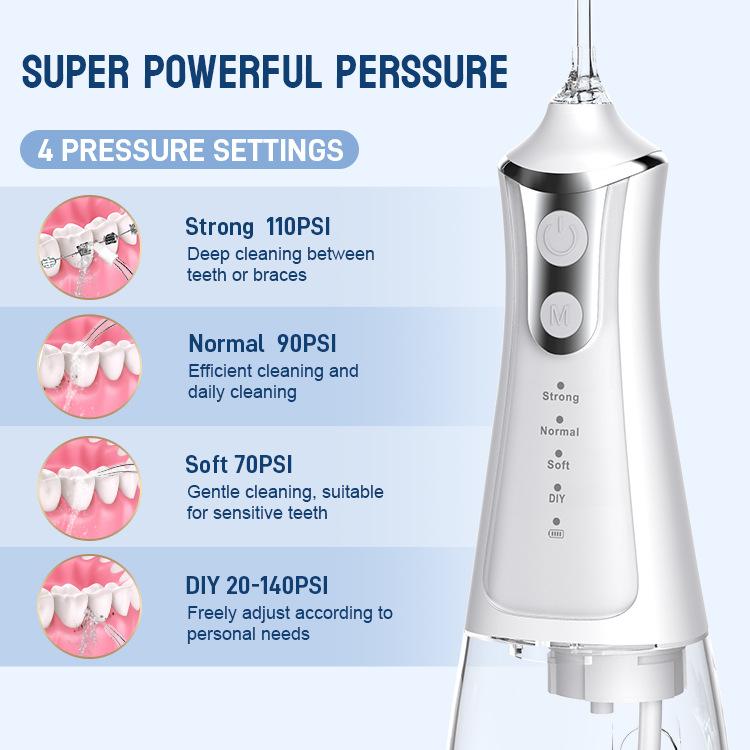 SUPER POWERFUL PERSSURE

4 PRESSURE SETTINGS

Strong 110PSI
Deep cleaning between teeth or braces

Normal 90PSI
Efficient cleaning and daily cleaning

Soft 70PSI
Gentle cleaning, suitable for sensitive teeth

DIY 20-140PSI
Freely adjust according to personal needs

M

Strong
Normal
Soft
DIY