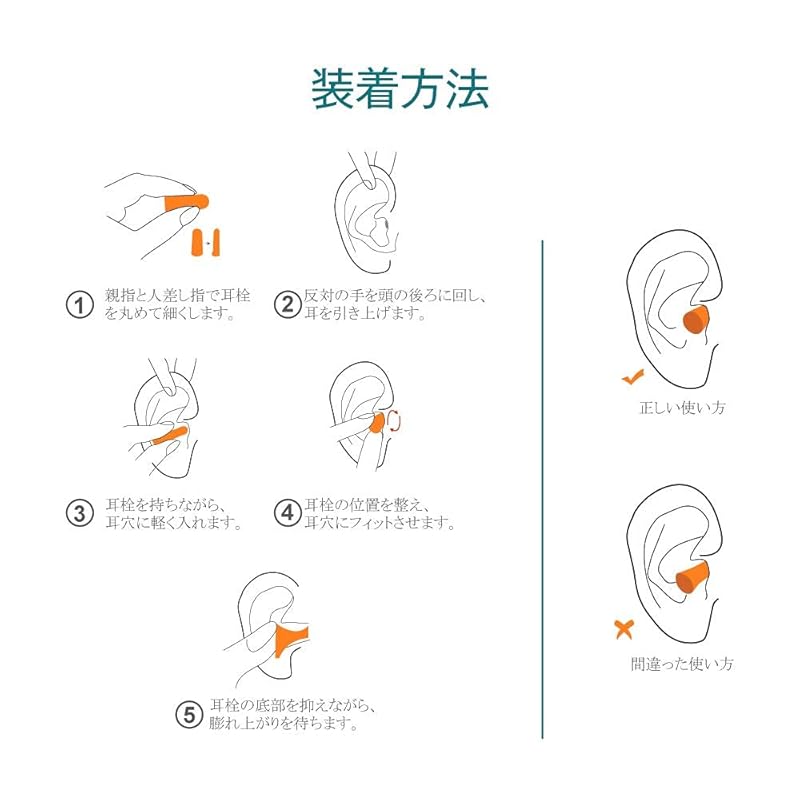 装着方法

① 親指と人差し指で耳栓を丸めて細くします。

② 反対の手を頭の後ろに回し、耳を引き上げます。

③ 耳栓を持ちながら、耳穴に軽く入れます。

④ 耳栓の位置を整え、耳穴にフィットさせます。

⑤ 耳栓の底部を抑えながら、膨れ上がりを待ちます。

正しい使い方

間違った使い方