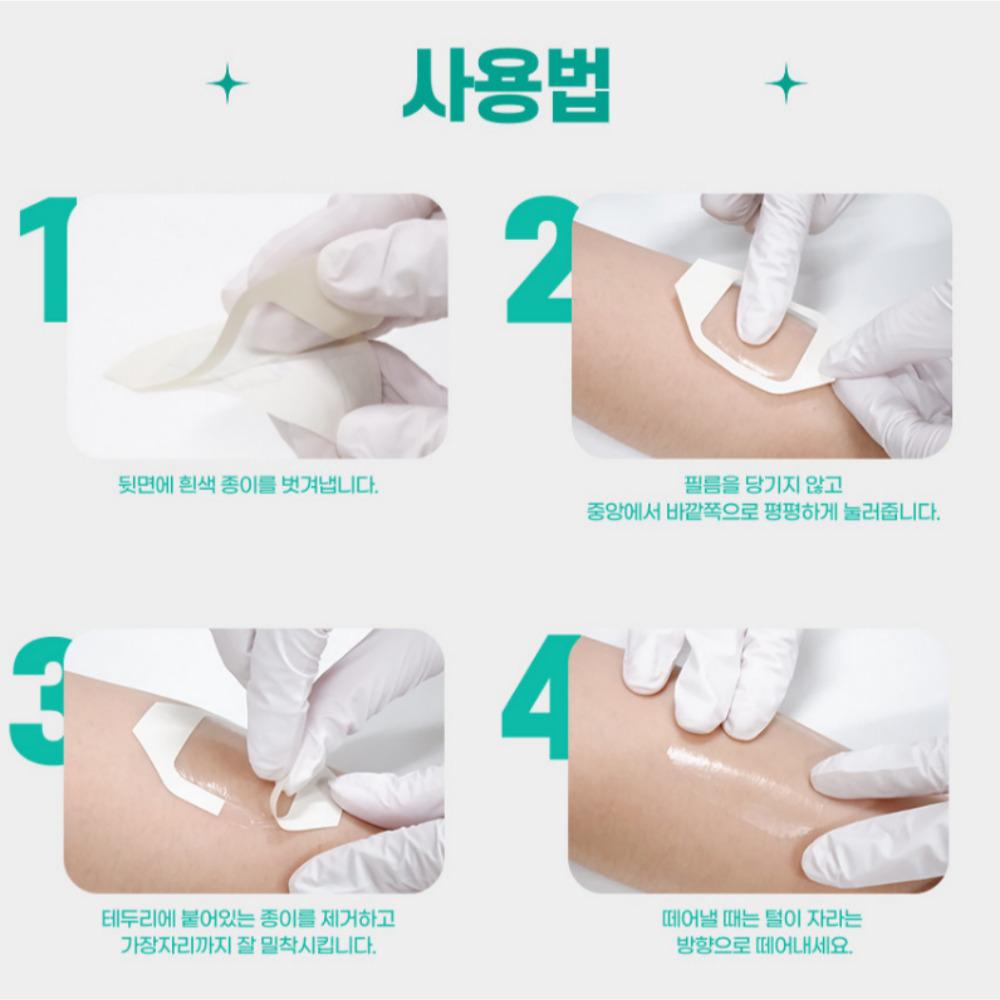 사용법

1

뒷면에 흰색 종이를 벗겨냅니다.

2

필름을 당기지 않고
중앙에서 바깥쪽으로 평평하게 눌러줍니다.

3

테두리에 붙어있는 종이를 제거하고
가장자리까지 잘 밀착시킵니다.

4

떼어낼 때는 털이 자라는
방향으로 떼어내세요.