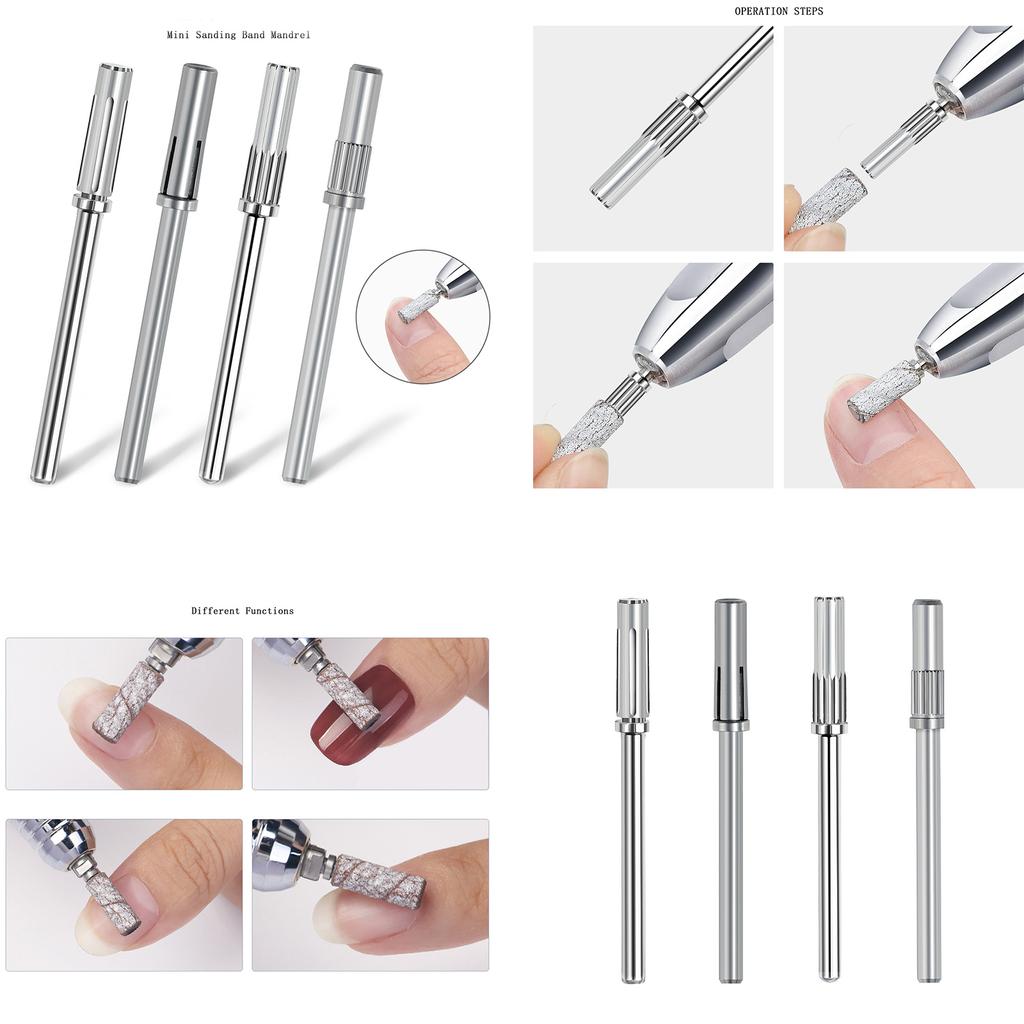 Mini Sanding Band Mandrel

OPERATION STEPS

Different Functions