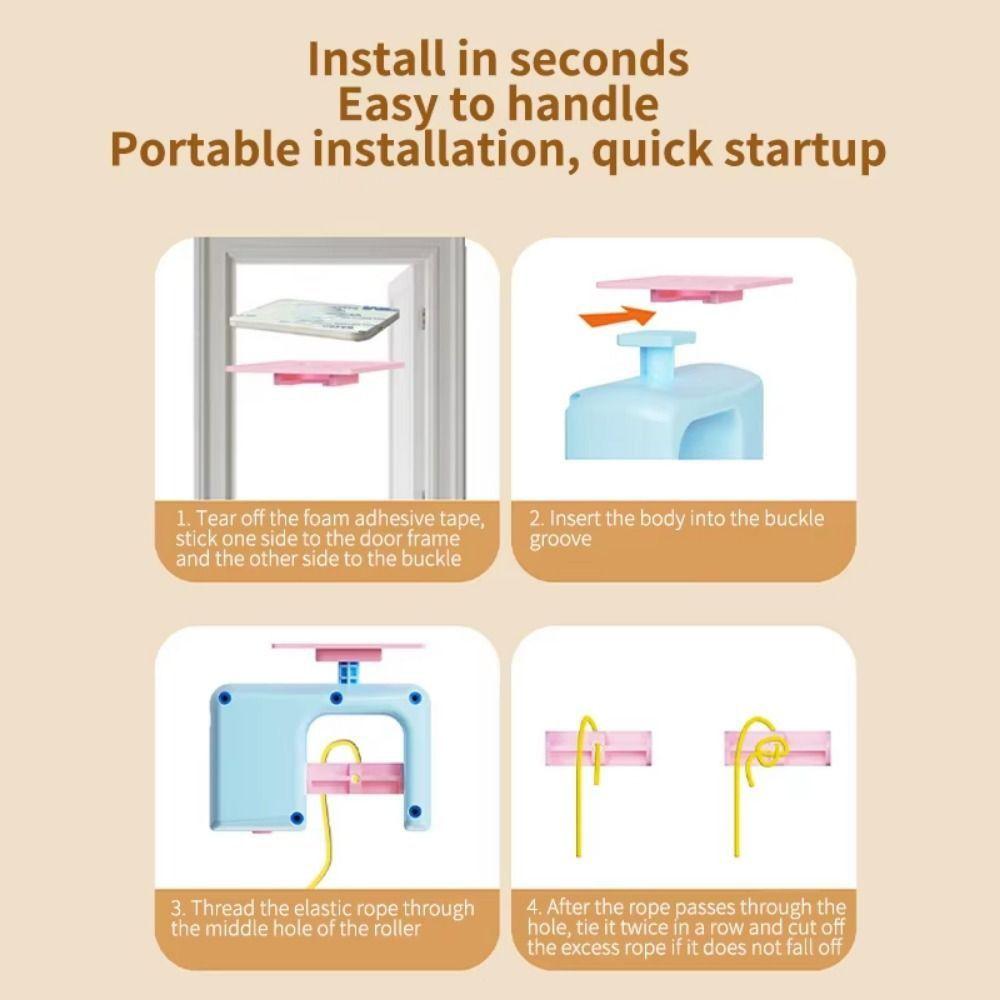 Install in seconds
Easy to handle
Portable installation, quick startup

1. Tear off the foam adhesive tape, stick one side to the door frame and the other side to the buckle

2. Insert the body into the buckle groove

3. Thread the elastic rope through the middle hole of the roller

4. After the rope passes through the hole, tie it twice in a row and cut off the excess rope if it does not fall off