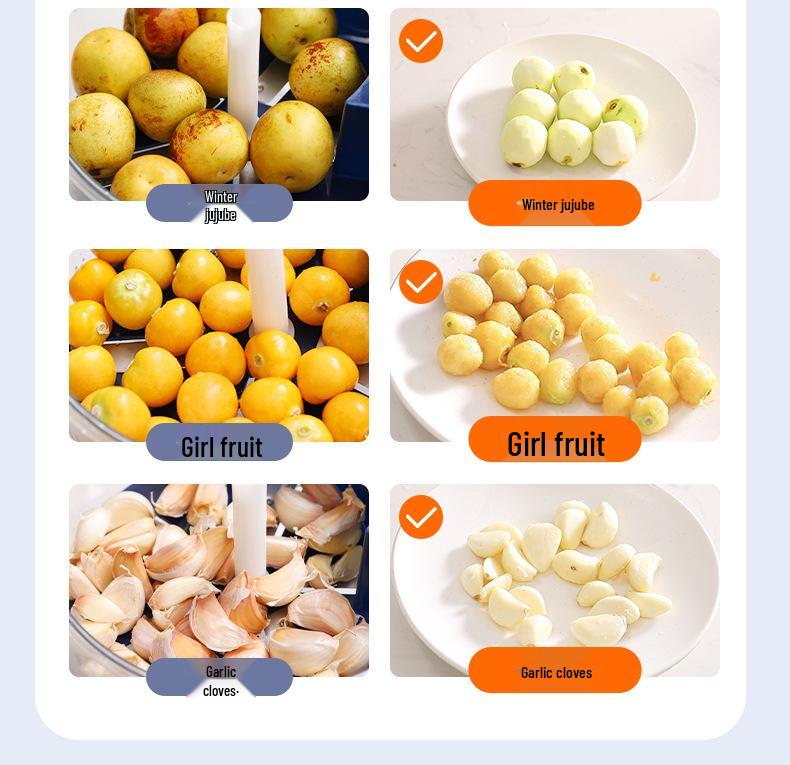 Winter jujube

Winter jujube

Girl fruit

Girl fruit

Garlic cloves·

Garlic cloves