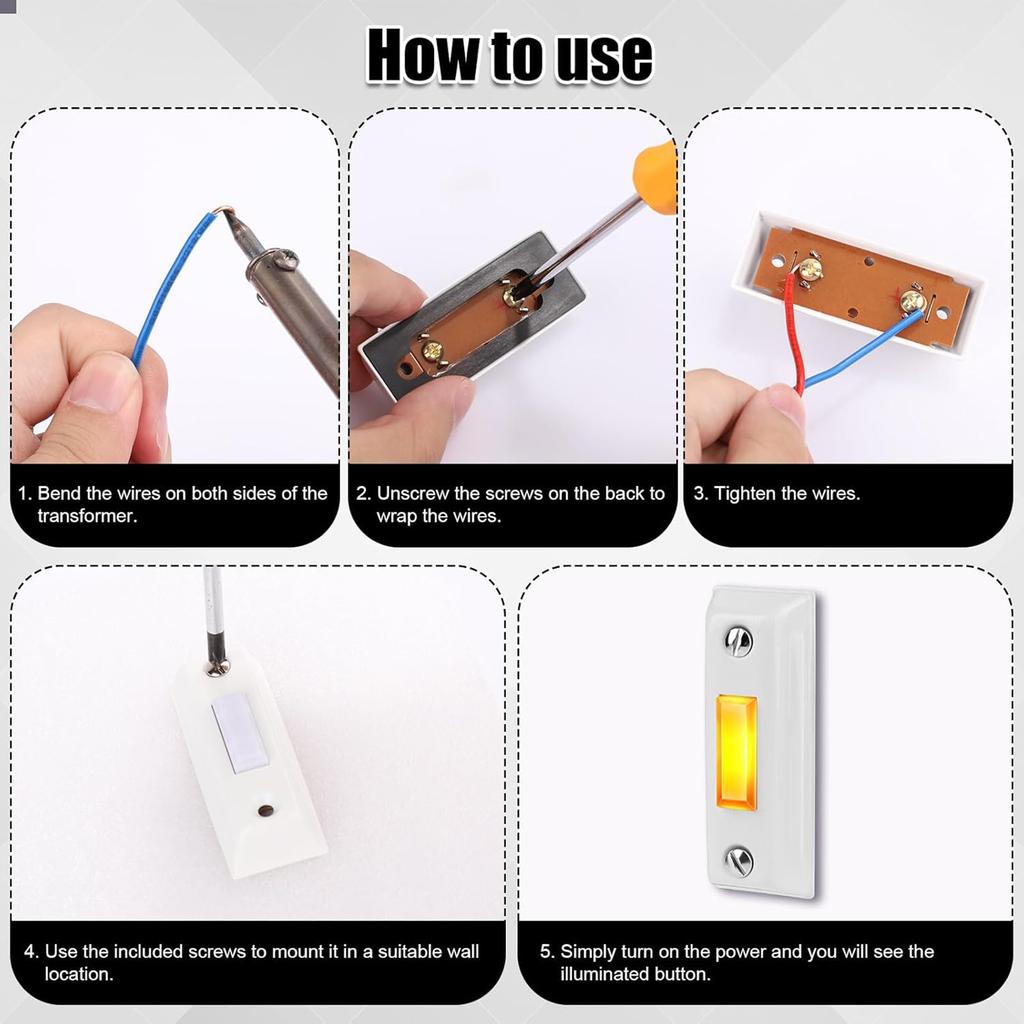 How to use

1. Bend the wires on both sides of the transformer.

2. Unscrew the screws on the back to wrap the wires.

3. Tighten the wires.

4. Use the included screws to mount it in a suitable wall location.

5. Simply turn on the power and you will see the illuminated button.