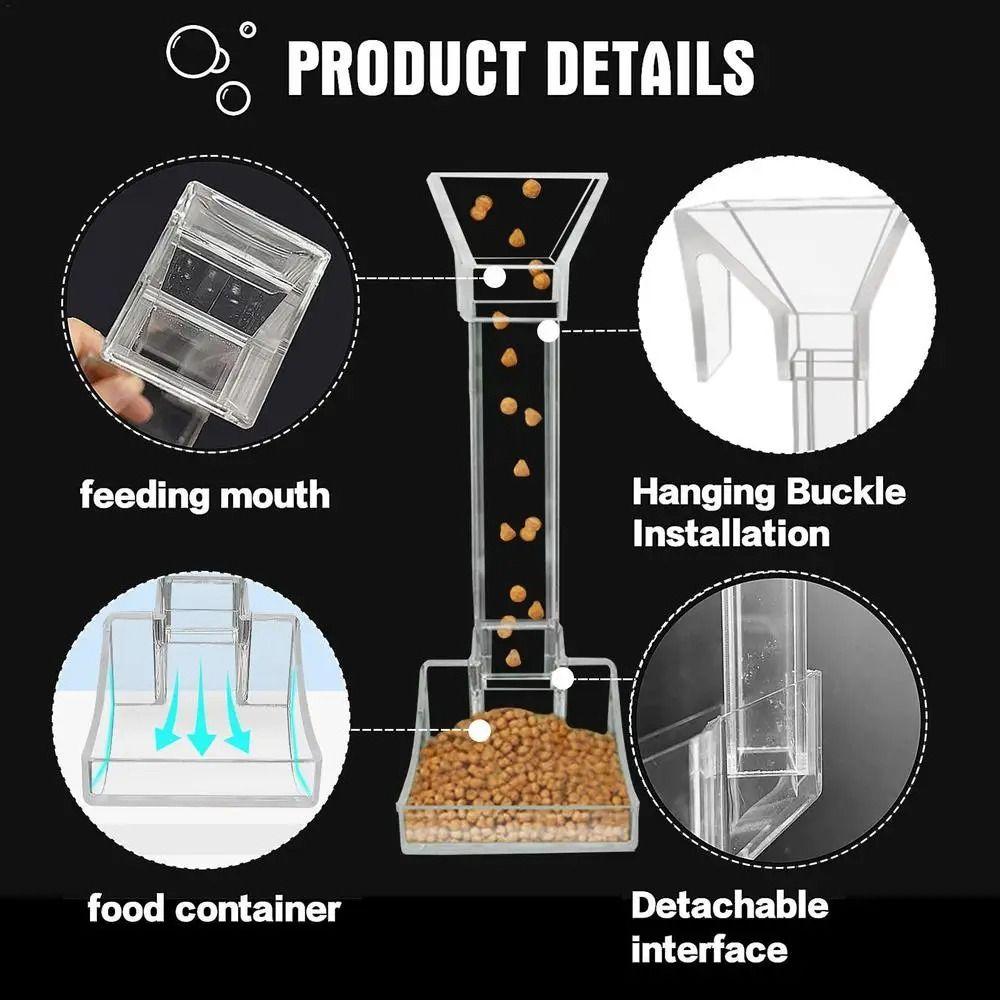 PRODUCT DETAILS

feeding mouth

Hanging Buckle Installation

food container

Detachable interface