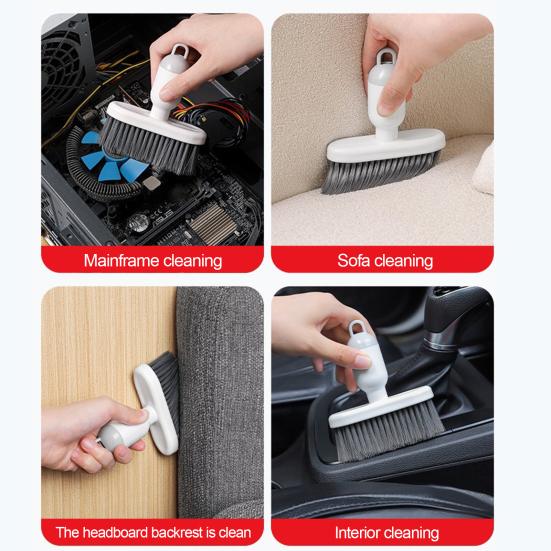 ASUS

Mainframe cleaning

Sofa cleaning

The headboard backrest is clean

Interior cleaning