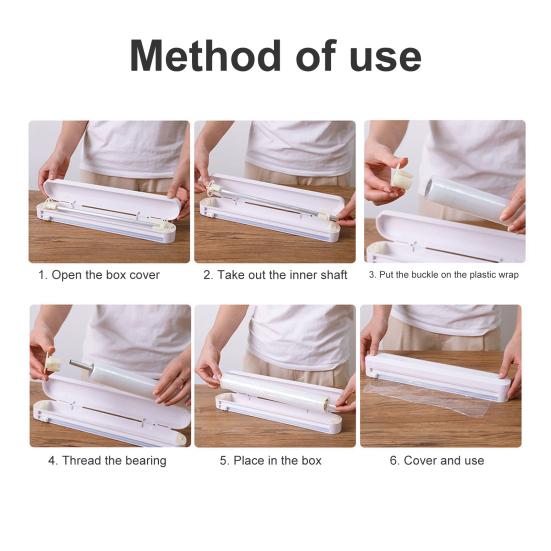 Method of use

1. Open the box cover

2. Take out the inner shaft

3. Put the buckle on the plastic wrap

4. Thread the bearing

5. Place in the box

6. Cover and use