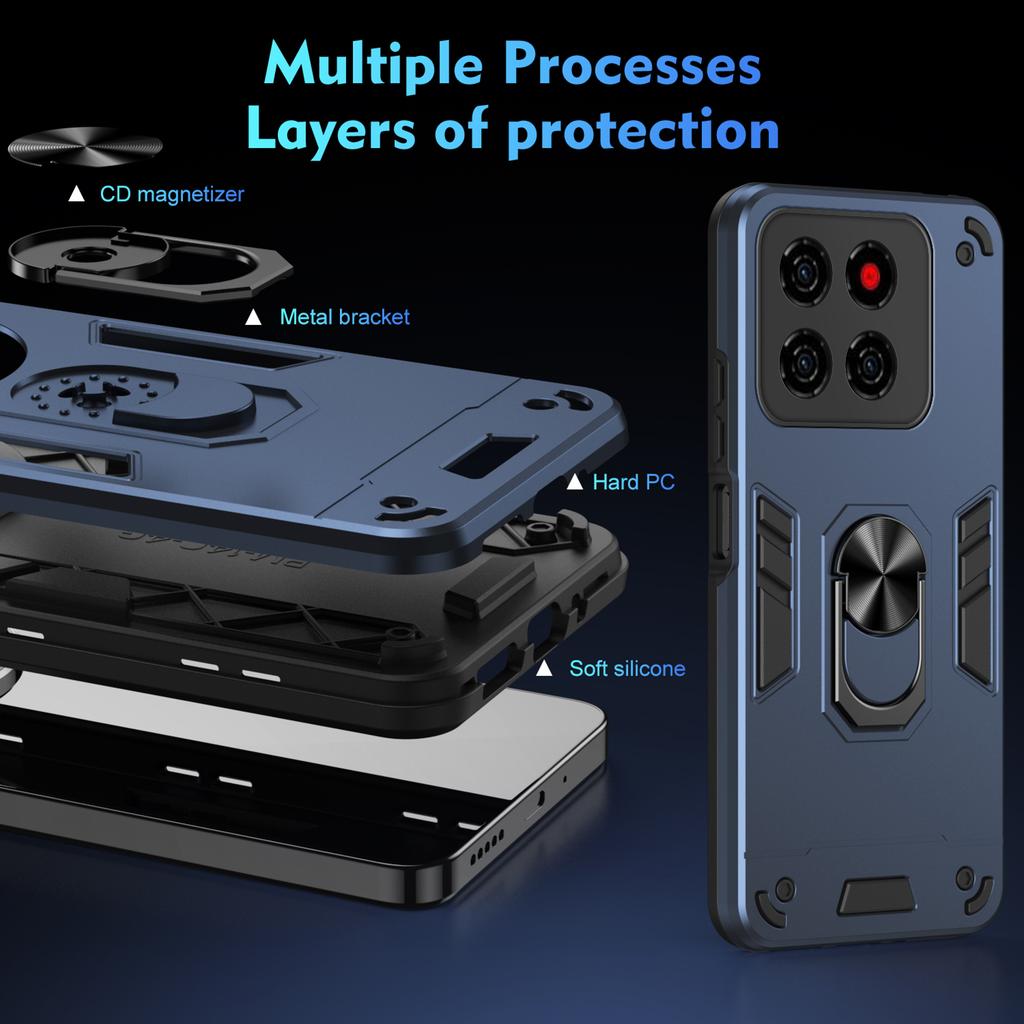 Multiple Processes
Layers of protection

▲ CD magnetizer

▲ Metal bracket

▲ Hard PC

▲ Soft silicone