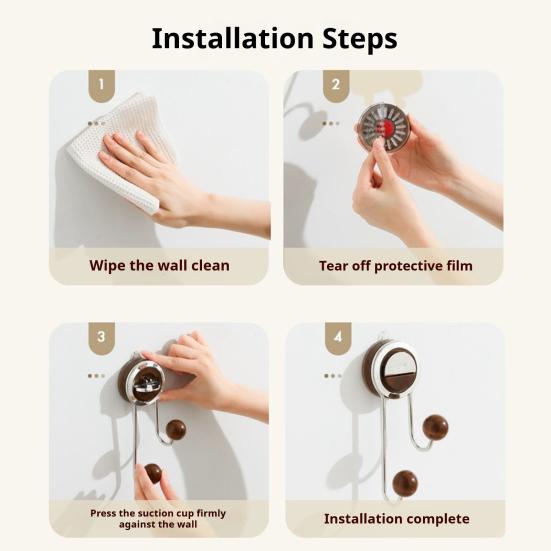 Installation Steps

1

Wipe the wall clean

2

Tear off protective film

3

Press the suction cup firmly against the wall

4

Installation complete