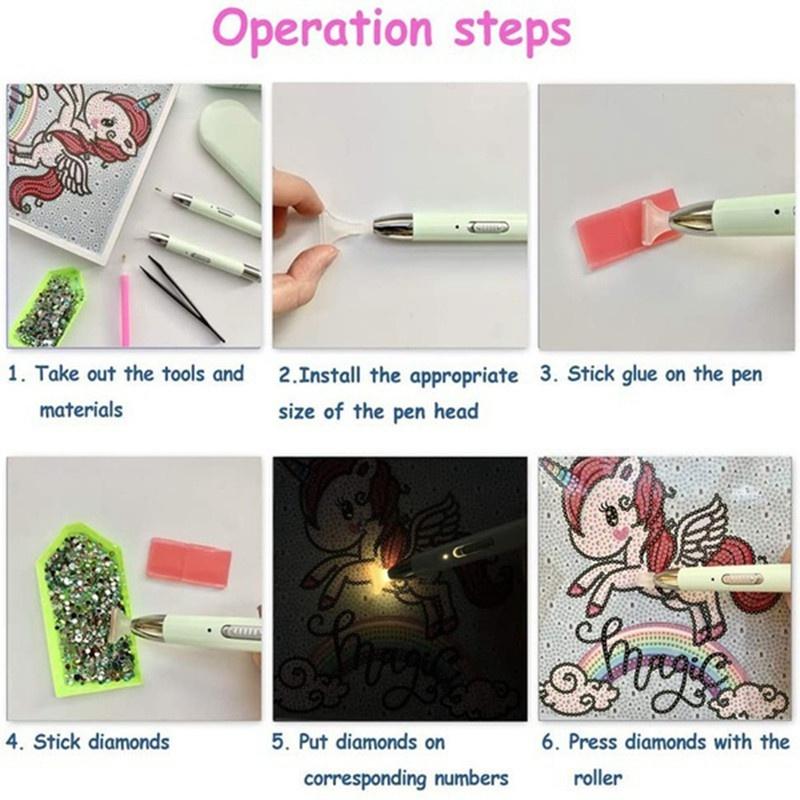 Operation steps

1. Take out the tools and materials

2.Install the appropriate size of the pen head

3. Stick glue on the pen

4. Stick diamonds

Magic

5. Put diamonds on corresponding numbers

Magic

6. Press diamonds with the roller