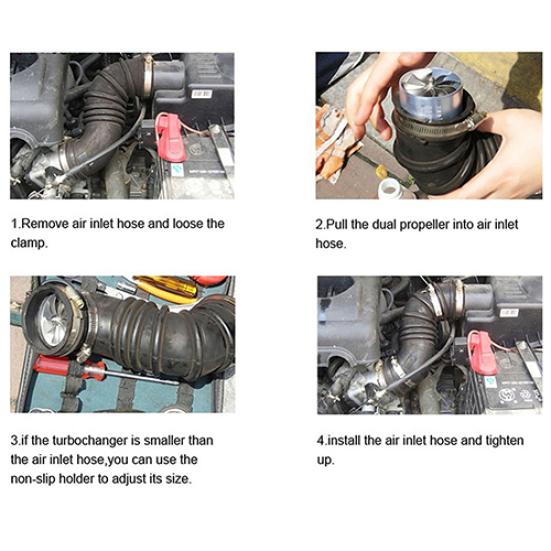 1.Remove air inlet hose and loose the clamp.

2.Pull the dual propeller into air inlet hose.

3.if the turbochanger is smaller than the air inlet hose,you can use the non-slip holder to adjust its size.

4.install the air inlet hose and tighten up.