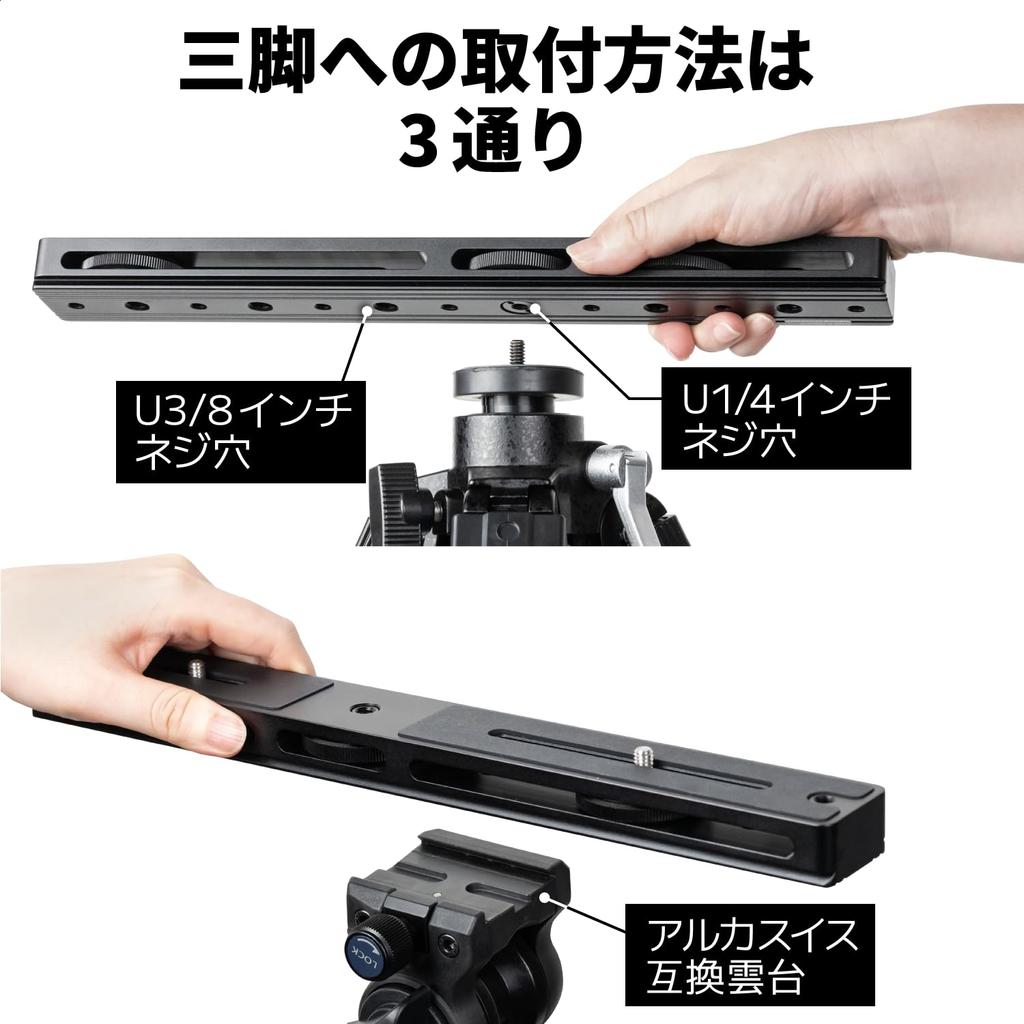 三脚への取付方法は
3通り

U3/8インチ
ネジ穴

U1/4インチ
ネジ穴

LOCK

アルカスイス
互換雲台