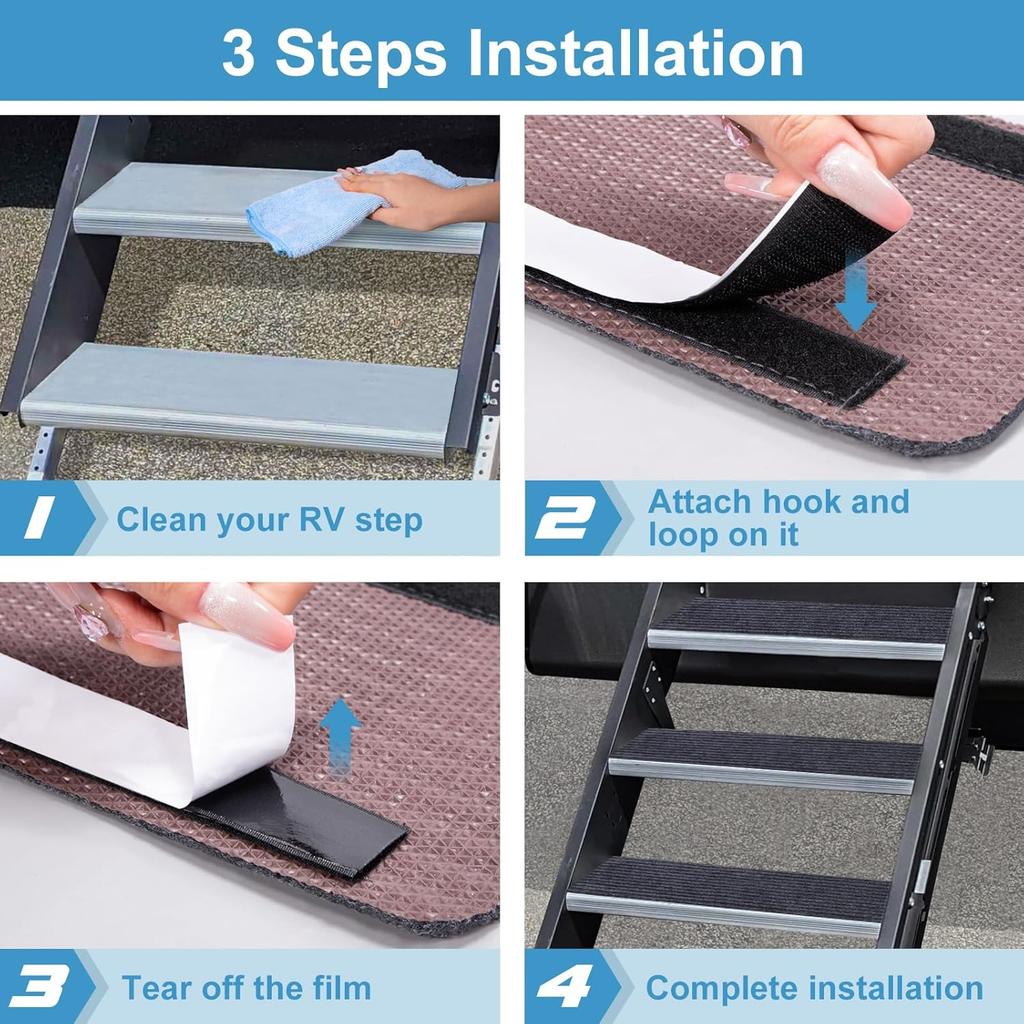 3 Steps Installation

1 Clean your RV step

2 Attach hook and loop on it

3 Tear off the film

4 Complete installation