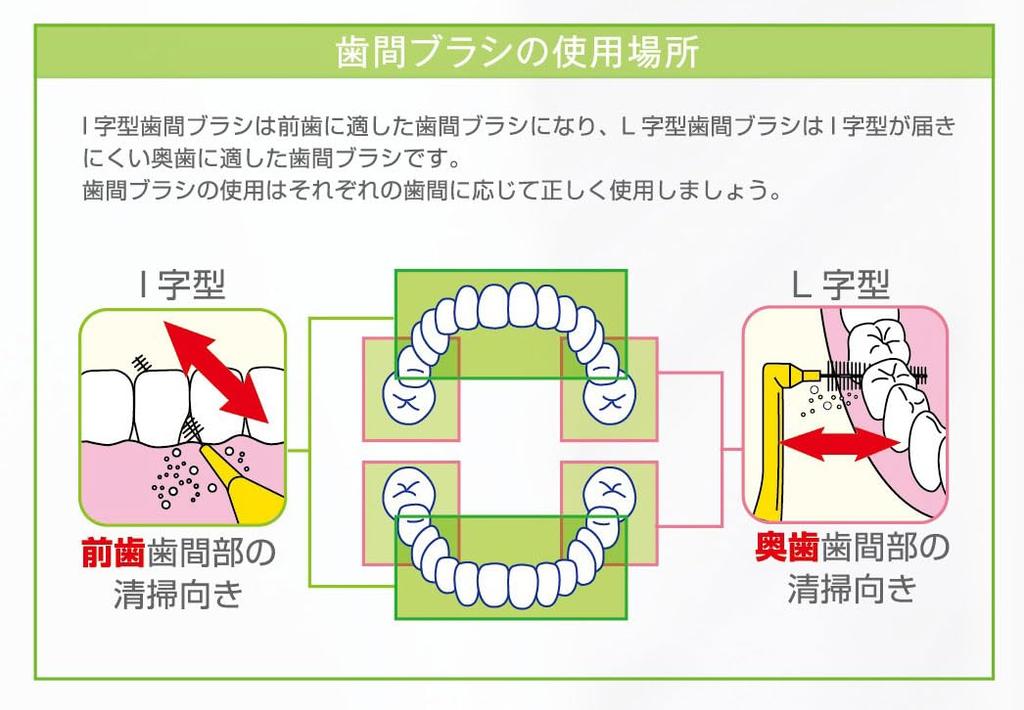 歯間ブラシの使用場所

I 字型歯間ブラシは前歯に適した歯間ブラシになり、L 字型歯間ブラシは I 字型が届きにくい奥歯に適した歯間ブラシです。
歯間ブラシの使用はそれぞれの歯間に応じて正しく使用しましょう。

I 字型

前歯歯間部の清掃向き

L 字型

奥歯歯間部の清掃向き