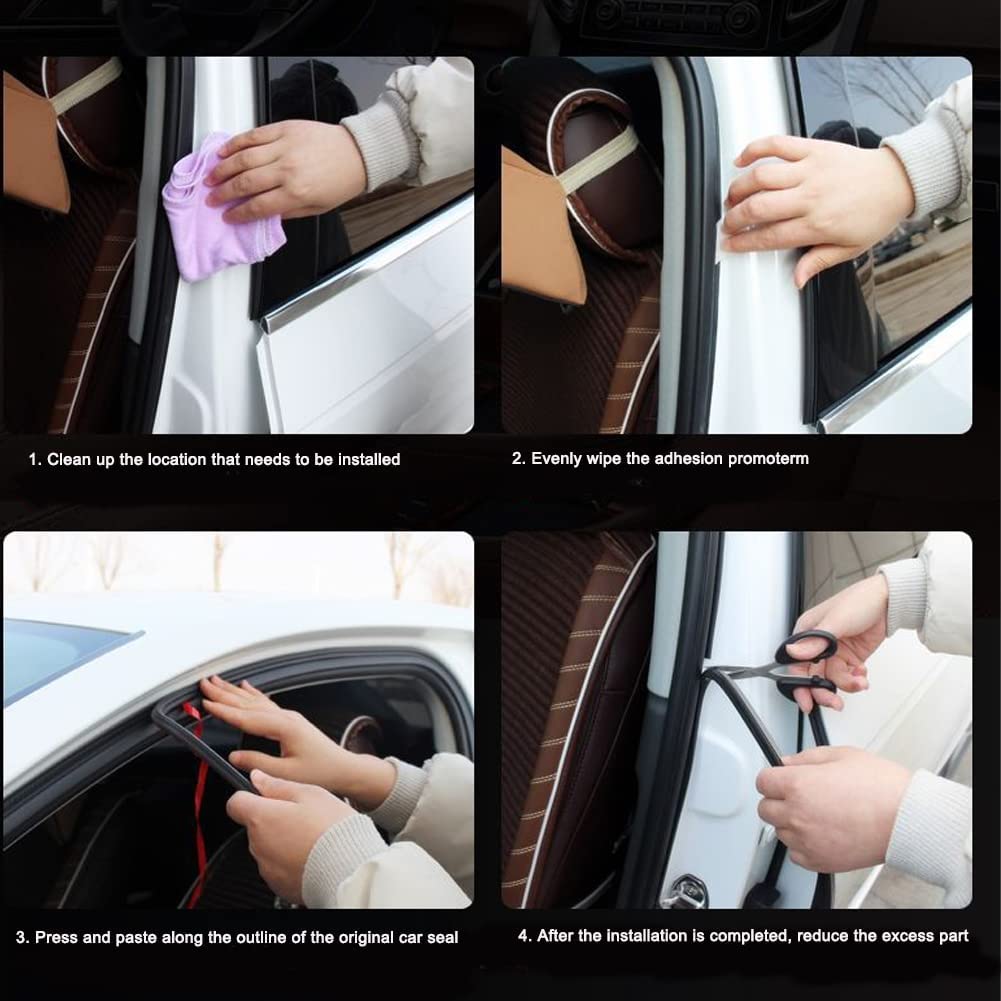 1. Clean up the location that needs to be installed

2. Evenly wipe the adhesion promoterm

3. Press and paste along the outline of the original car seal

4. After the installation is completed, reduce the excess part