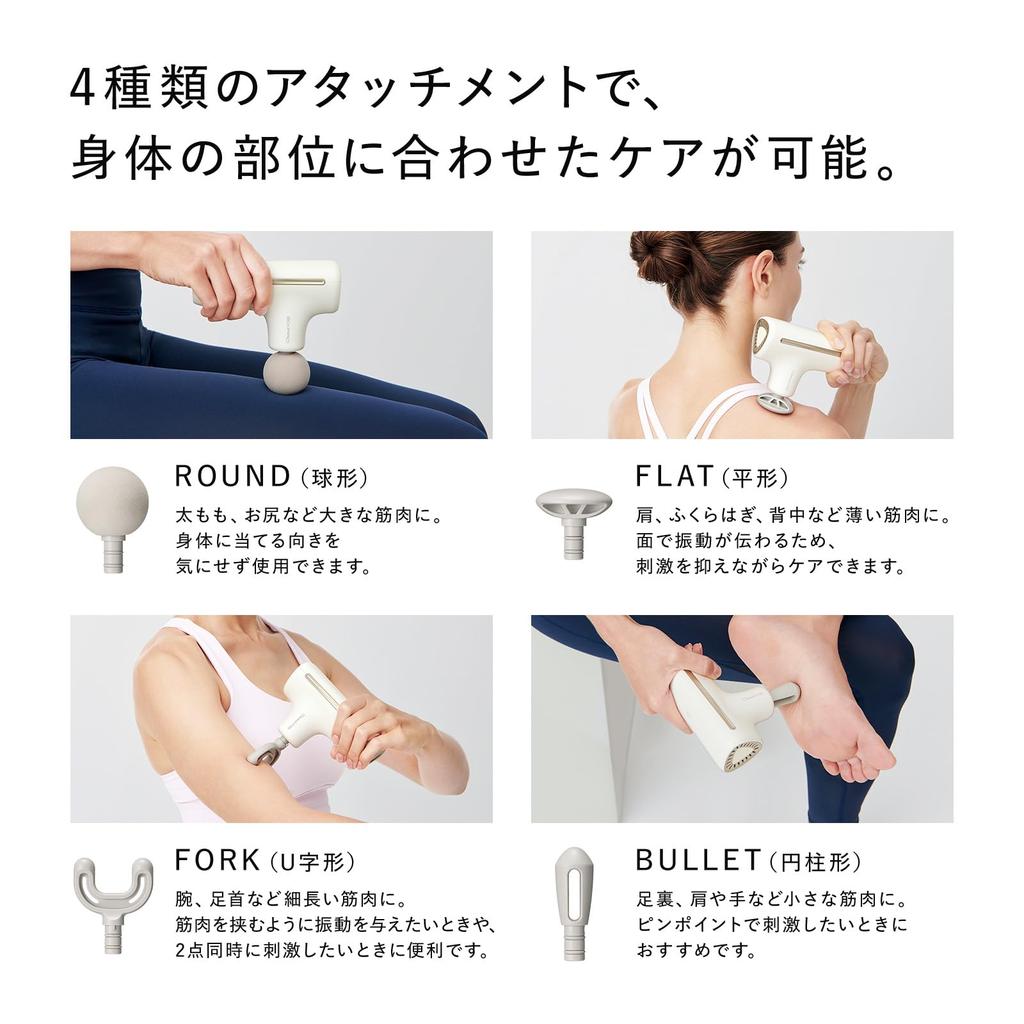 4種類のアタッチメントで、
身体の部位に合わせたケアが可能。

ROUND（球形）
太もも、お尻など大きな筋肉に。
身体に当てる向きを
気にせず使用できます。

FLAT（平形）
肩、ふくらはぎ、背中など薄い筋肉に。
面で振動が伝わるため、
刺激を抑えながらケアできます。

FORK（U字形）
腕、足首など細長い筋肉に。
筋肉を挟むように振動を与えたいときや、
2点同時に刺激したいときに便利です。

BULLET（円柱形）
足裏、肩や手など小さな筋肉に。
ピンポイントで刺激したいときに
おすすめです。