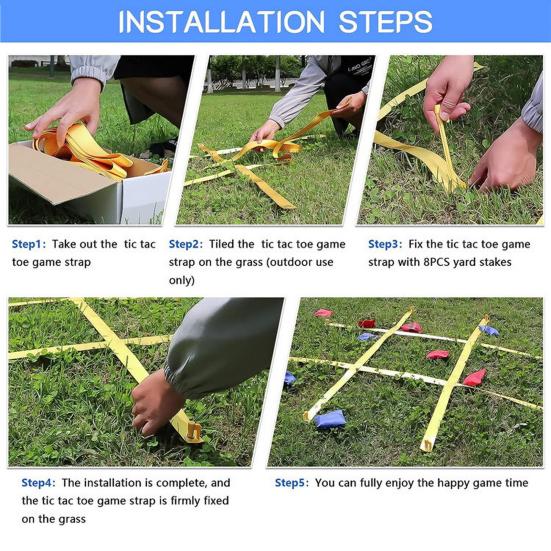 INSTALLATION STEPS

Step1: Take out the tic tac toe game strap

Step2: Tiled the tic tac toe game strap on the grass (outdoor use only)

Step3: Fix the tic tac toe game strap with 8PCS yard stakes

Step4: The installation is complete, and the tic tac toe game strap is firmly fixed on the grass

Step5: You can fully enjoy the happy game time