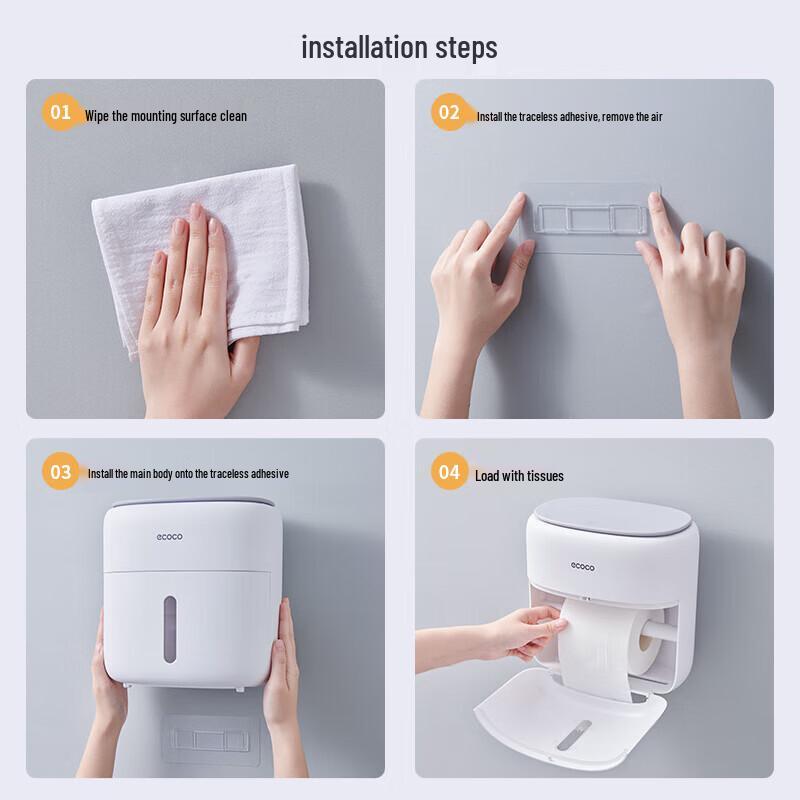 installation steps

01 Wipe the mounting surface clean

02 Install the traceless adhesive, remove the air

03 Install the main body onto the traceless adhesive

ecoco

04 Load with tissues

ecoco