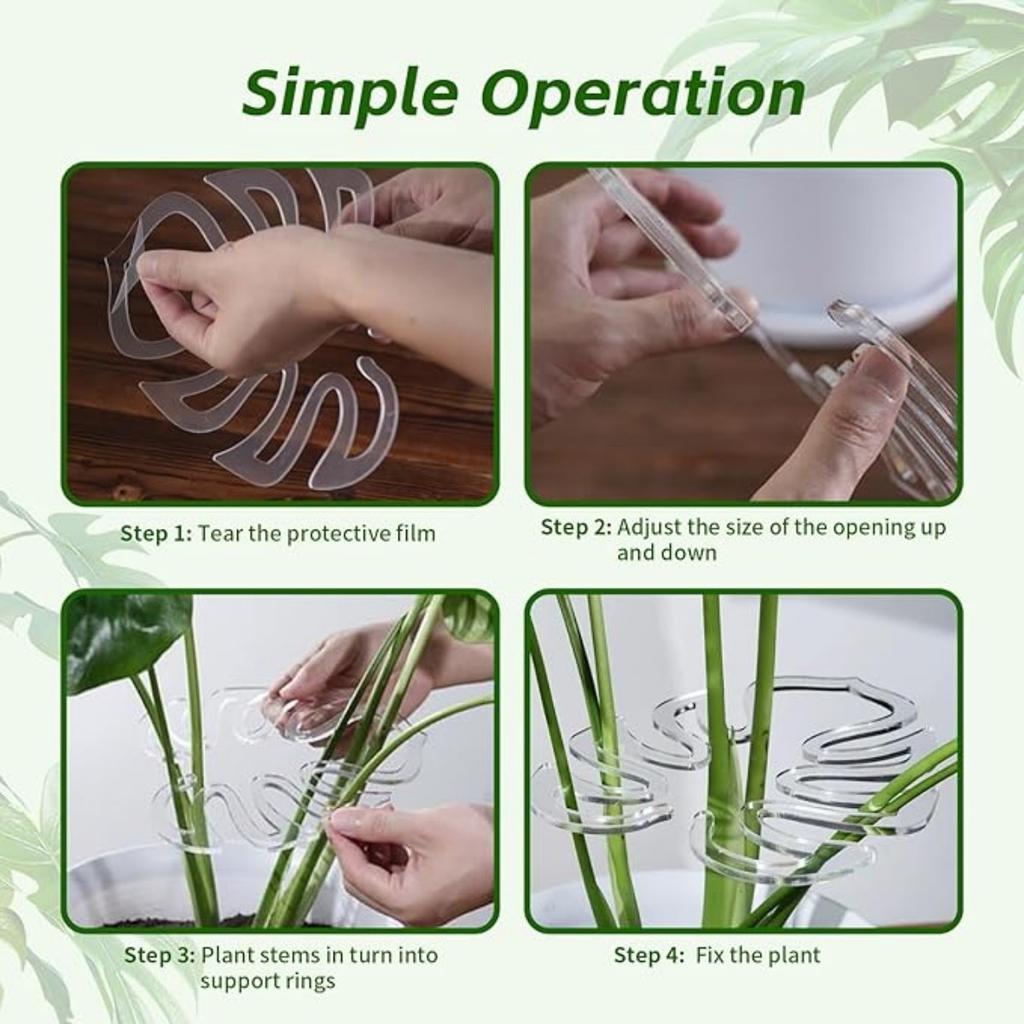 Simple Operation

Step 1: Tear the protective film

Step 2: Adjust the size of the opening up and down

Step 3: Plant stems in turn into support rings

Step 4: Fix the plant