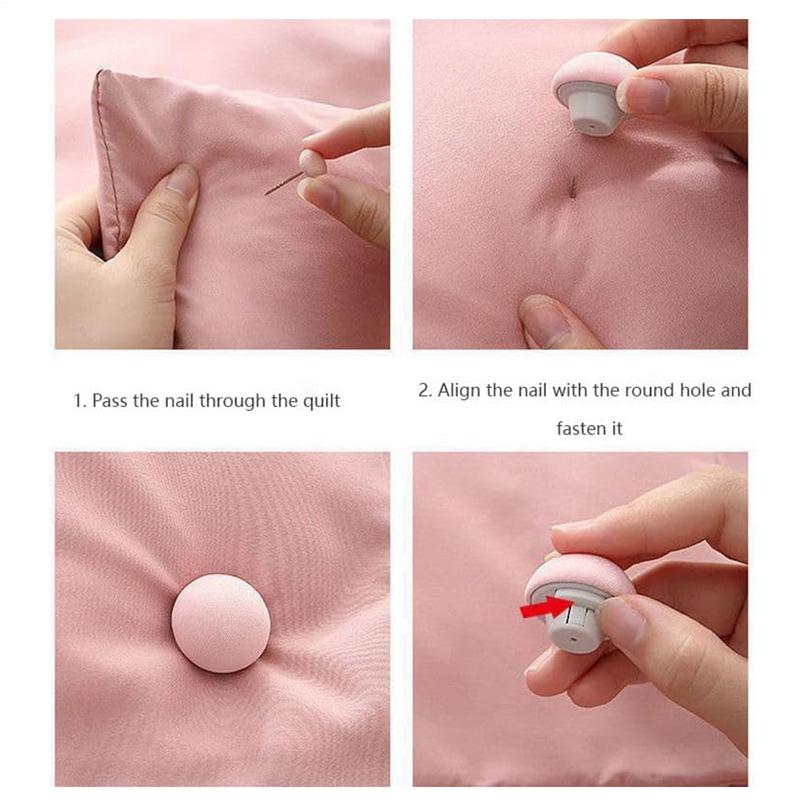 1. Pass the nail through the quilt

2. Align the nail with the round hole and fasten it