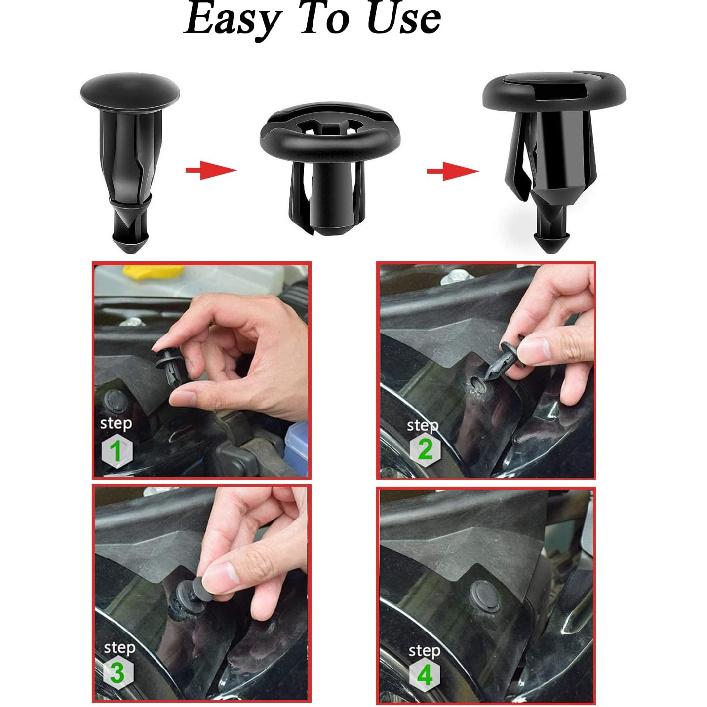 Easy To Use

step
1

step
2

step
3

step
4