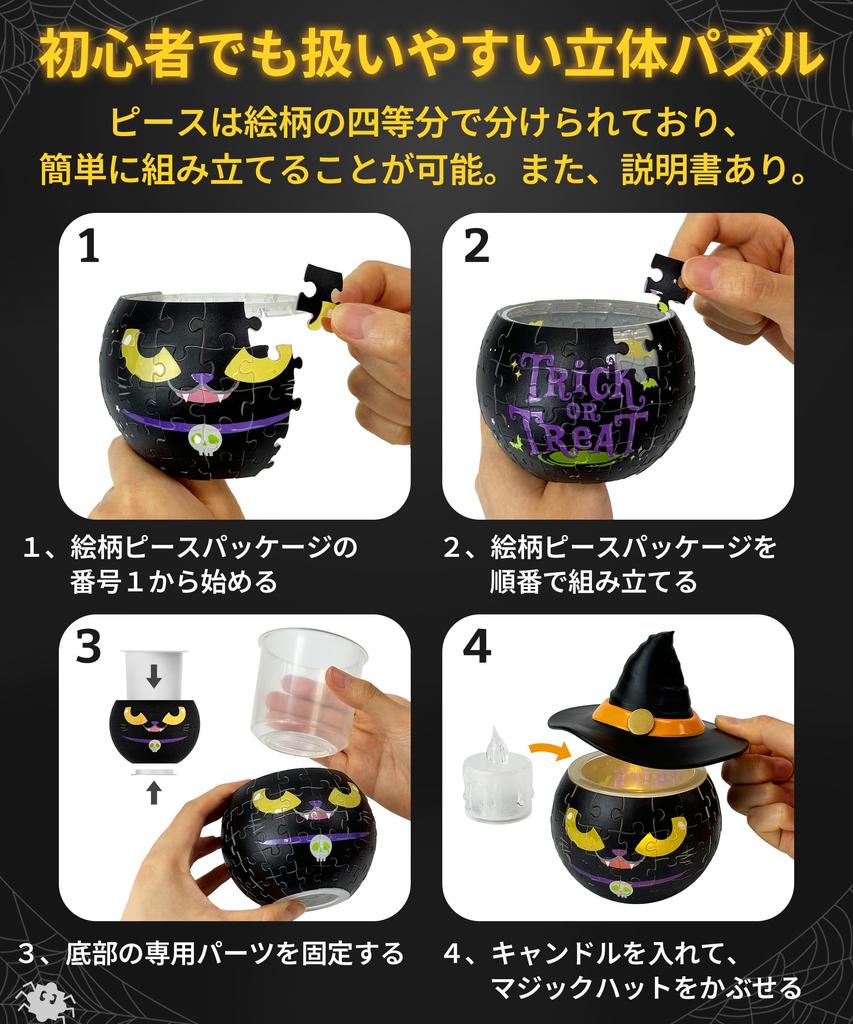 初心者でも扱いやすい立体パズル

ピースは絵柄の四等分で分けられており、簡単に組み立てることが可能。また、説明書あり。

1

1、絵柄ピースパッケージの番号１から始める

2

TRICK OR TREAT

2、絵柄ピースパッケージを順番で組み立てる

3

3、底部の専用パーツを固定する

4

4、キャンドルを入れて、マジックハットをかぶせる