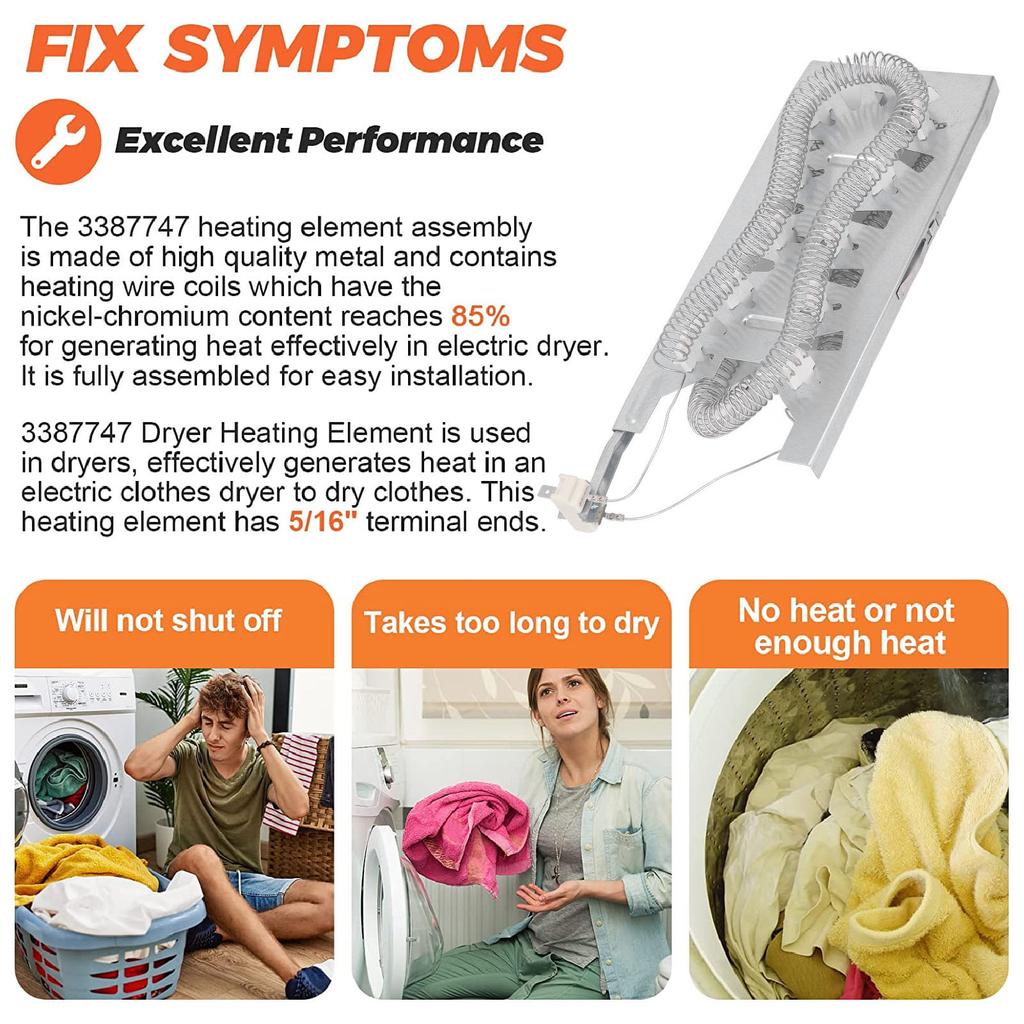 FIX SYMPTOMS

Excellent Performance

The 3387747 heating element assembly is made of high quality metal and contains heating wire coils which have the nickel-chromium content reaches 85% for generating heat effectively in electric dryer. It is fully assembled for easy installation.

3387747 Dryer Heating Element is used in dryers, effectively generates heat in an electric clothes dryer to dry clothes. This heating element has 5/16" terminal ends.

Will not shut off

Takes too long to dry

No heat or not enough heat