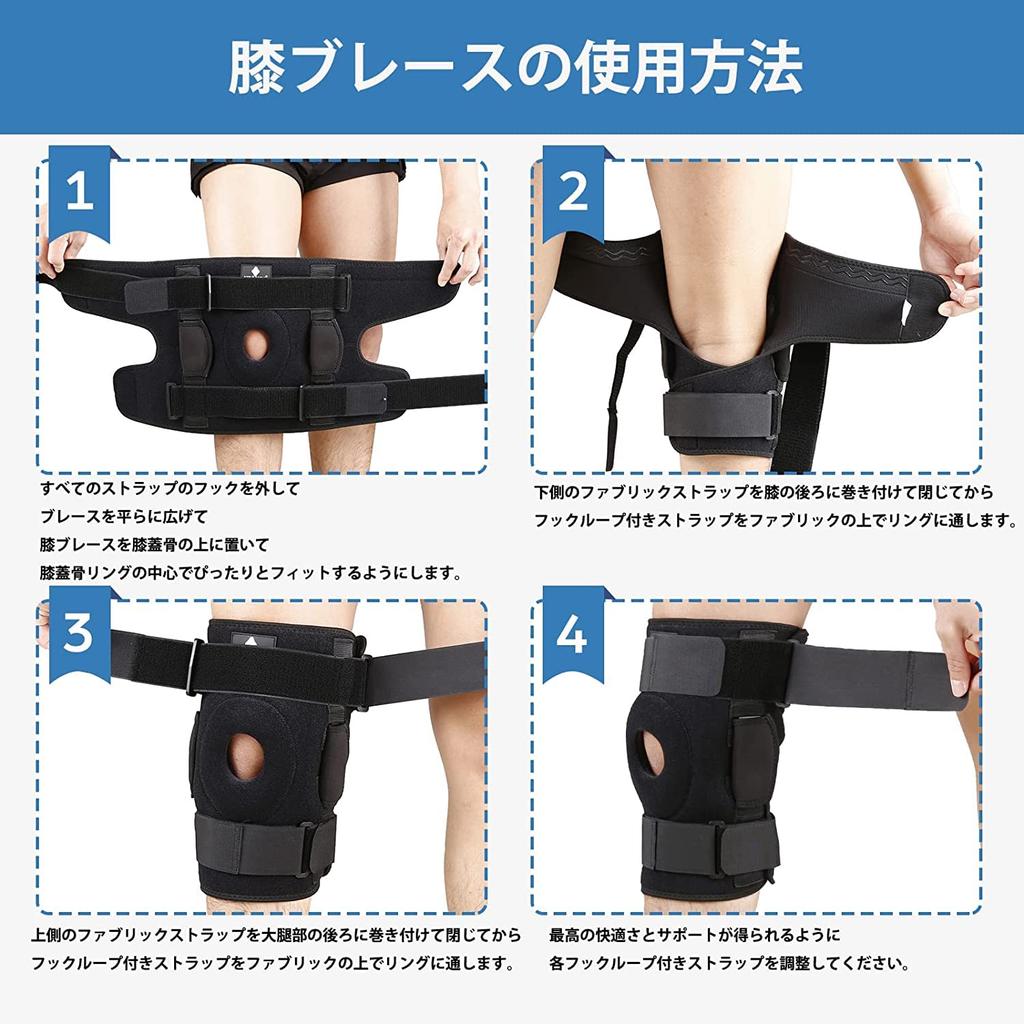 膝ブレースの使用方法

1

すべてのストラップのフックを外して
ブレースを平らに広げて
膝ブレースを膝蓋骨の上に置いて
膝蓋骨リングの中心でぴったりとフィットするようにします。

2

下側のファブリックストラップを膝の後ろに巻き付けて閉じてから
フックループ付きストラップをファブリックの上でリングに通します。

3

上側のファブリックストラップを大腿部の後ろに巻き付けて閉じてから
フックループ付きストラップをファブリックの上でリングに通します。

4

最高の快適さとサポートが得られるように
各フックループ付きストラップを調整してください。