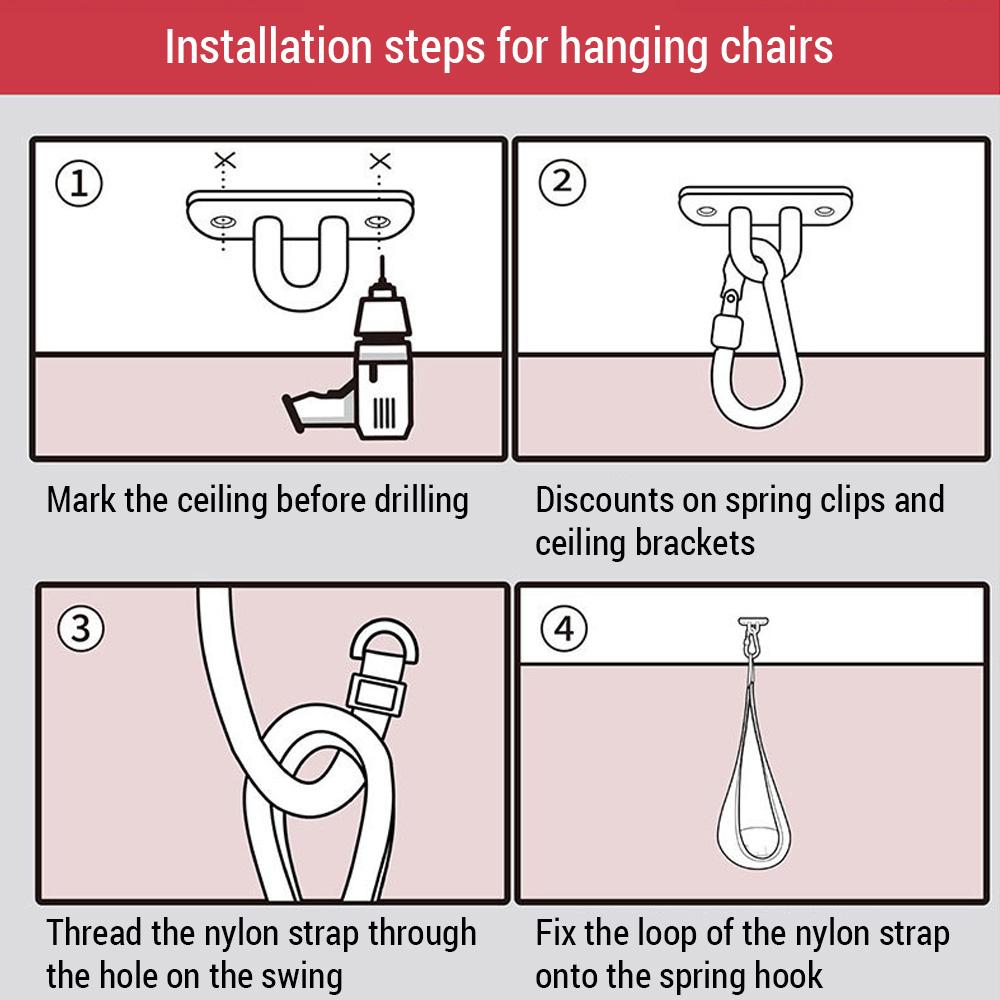 Installation steps for hanging chairs

①

Mark the ceiling before drilling

②

Discounts on spring clips and ceiling brackets

③

Thread the nylon strap through the hole on the swing

④

Fix the loop of the nylon strap onto the spring hook