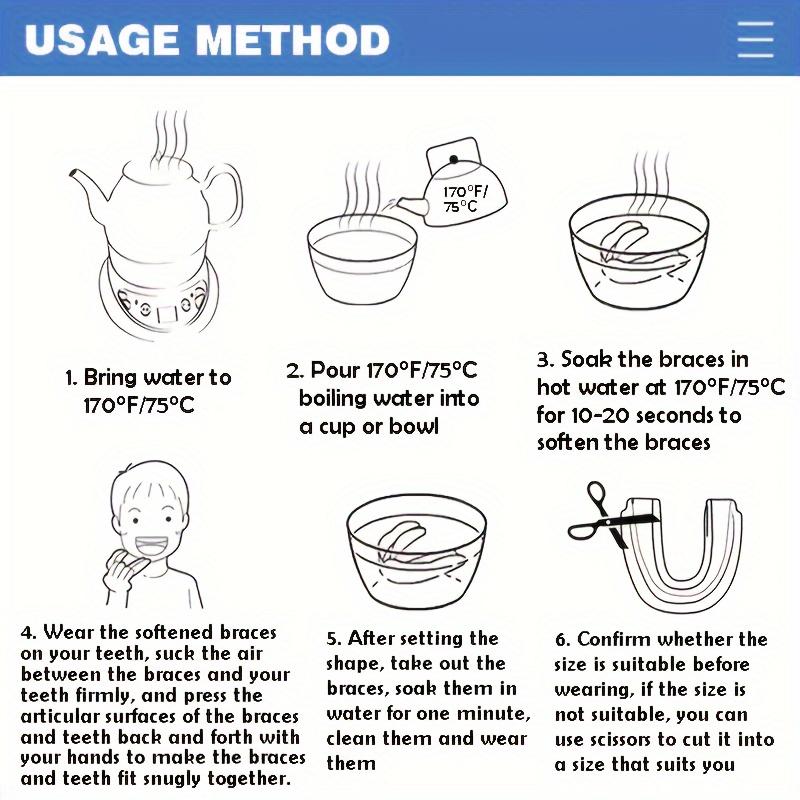 USAGE METHOD

170°F/ 75°C

1. Bring water to 170°F/75°C

2. Pour 170°F/75°C boiling water into a cup or bowl

3. Soak the braces in hot water at 170°F/75°C for 10-20 seconds to soften the braces

4. Wear the softened braces on your teeth, suck the air between the braces and your teeth firmly, and press the articular surfaces of the braces and teeth back and forth with your hands to make the braces and teeth fit snugly together.

5. After setting the shape, take out the braces, soak them in water for one minute, clean them and wear them

6. Confirm whether the size is suitable before wearing, if the size is not suitable, you can use scissors to cut it into a size that suits you