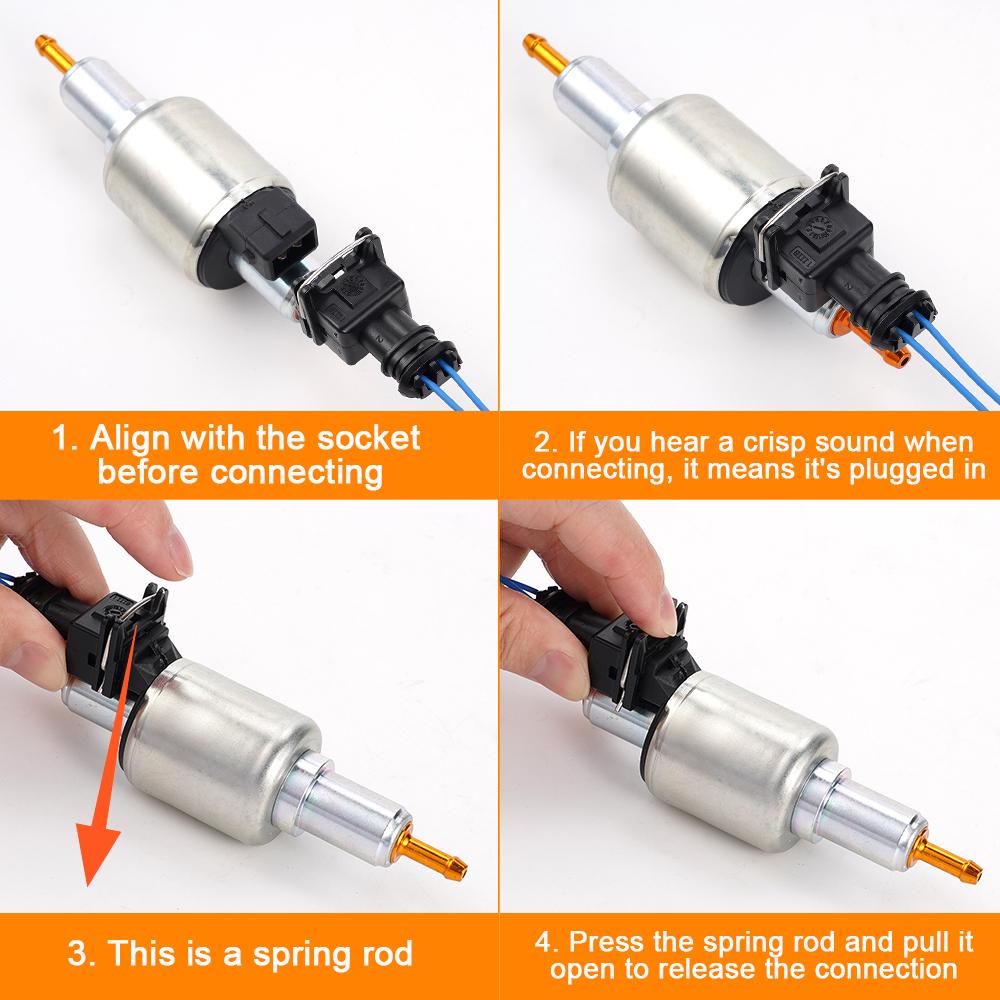 1. Align with the socket before connecting

2. If you hear a crisp sound when connecting, it means it's plugged in

3. This is a spring rod

4. Press the spring rod and pull it open to release the connection