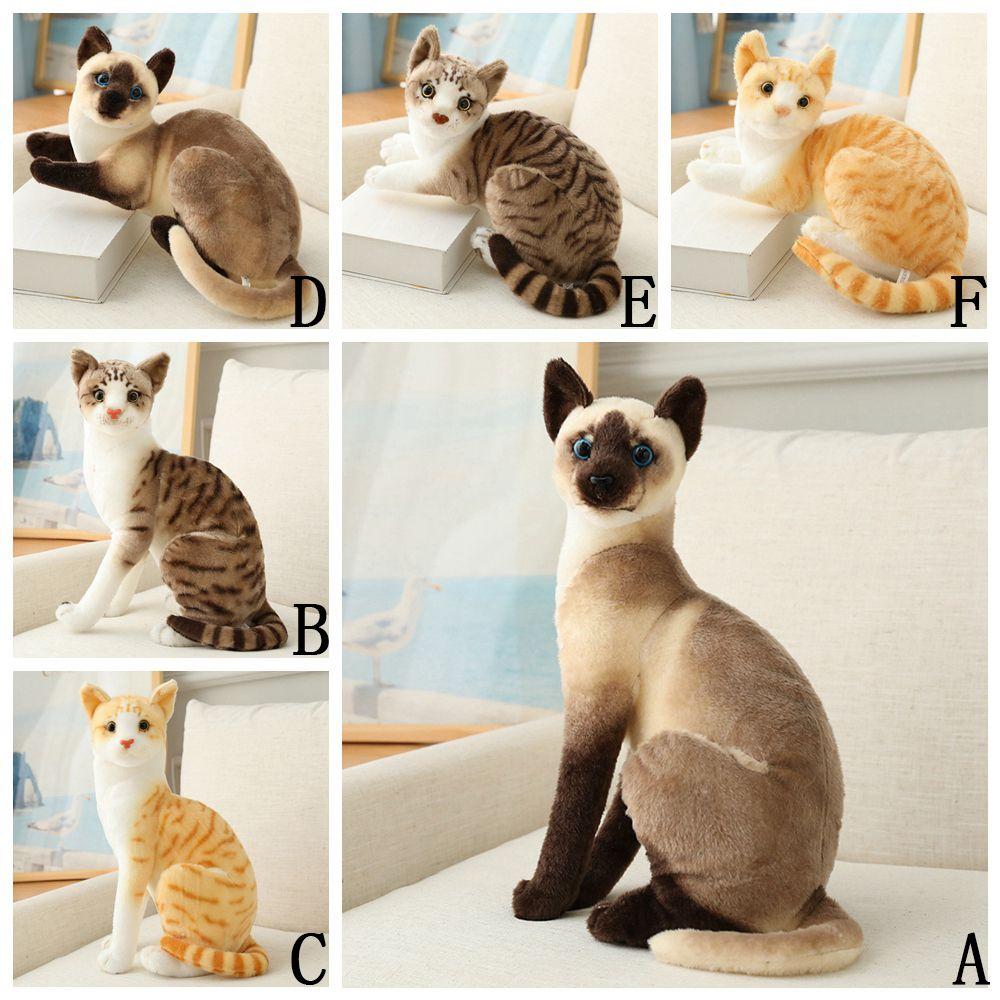 D

E

F

B

C

A