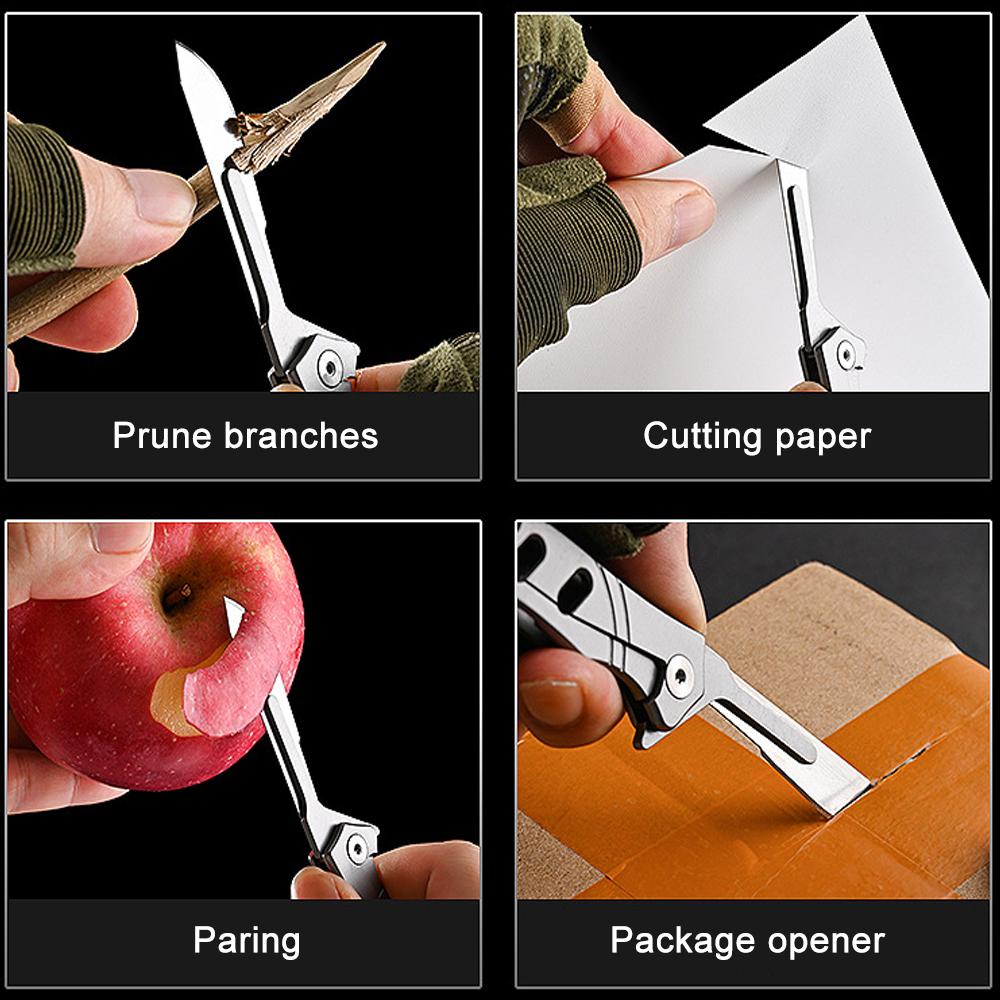 Prune branches

Cutting paper

Paring

Package opener