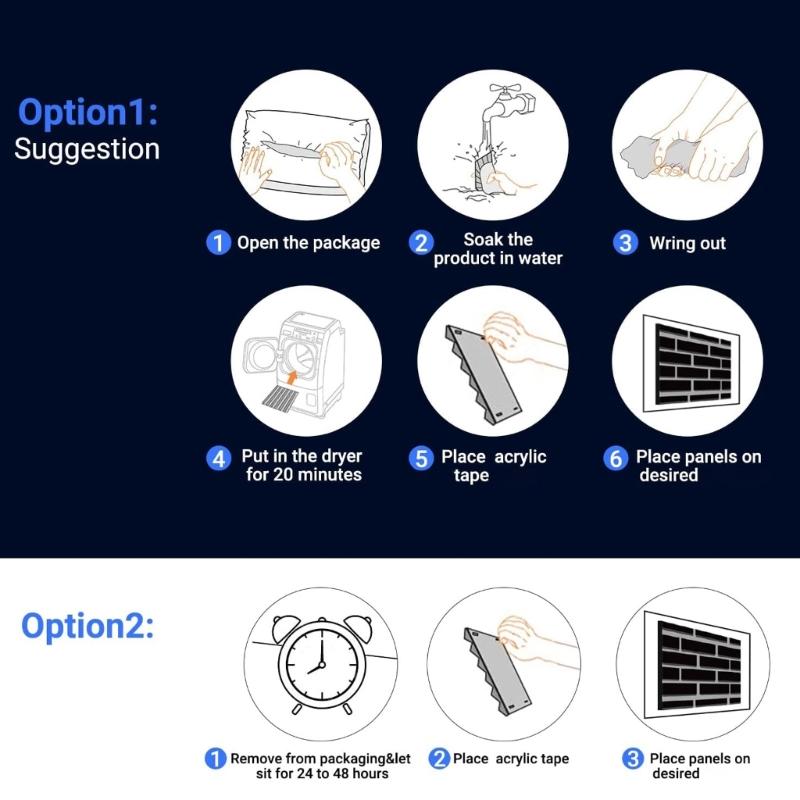 Option1:
Suggestion

1 Open the package

2 Soak the product in water

3 Wring out

4 Put in the dryer for 20 minutes

5 Place acrylic tape

6 Place panels on desired

Option2:

1 Remove from packaging&let sit for 24 to 48 hours

2 Place acrylic tape

3 Place panels on desired