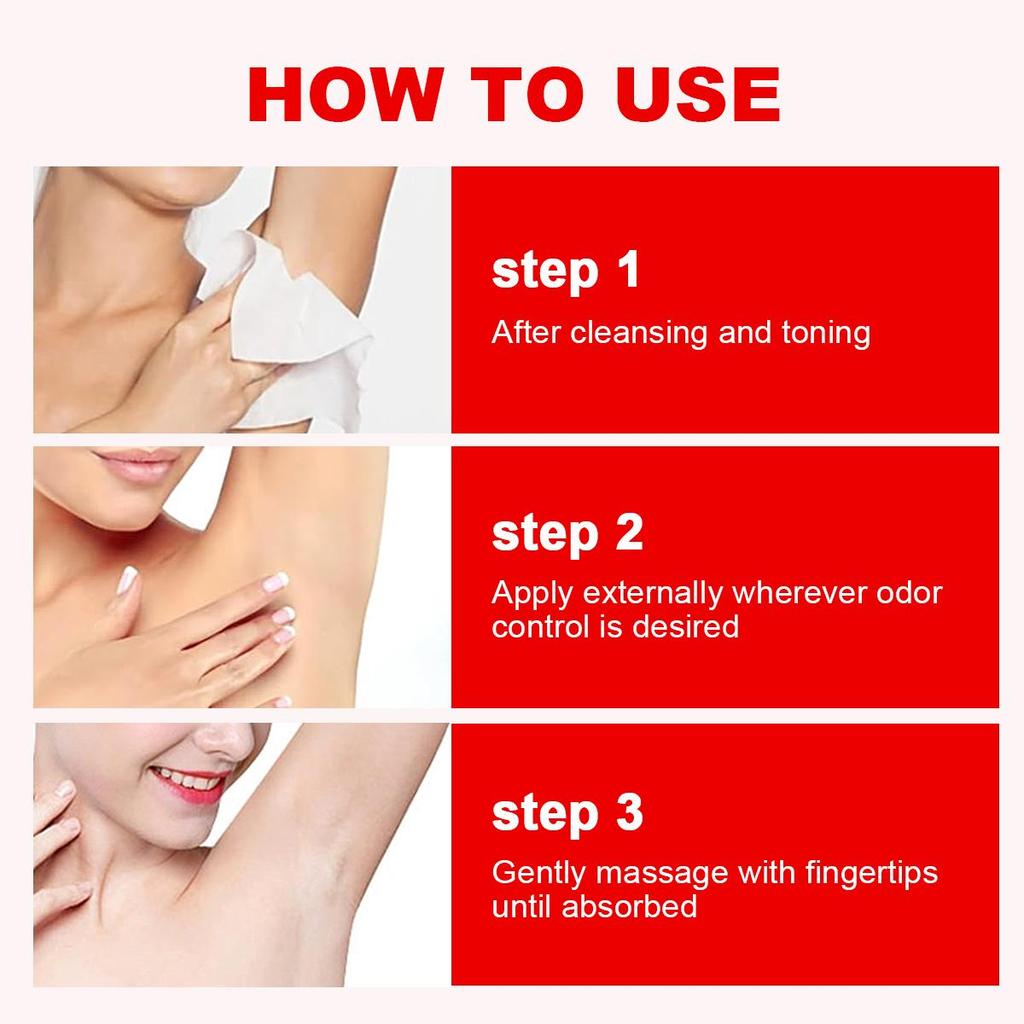 HOW TO USE

step 1
After cleansing and toning

step 2
Apply externally wherever odor control is desired

step 3
Gently massage with fingertips until absorbed