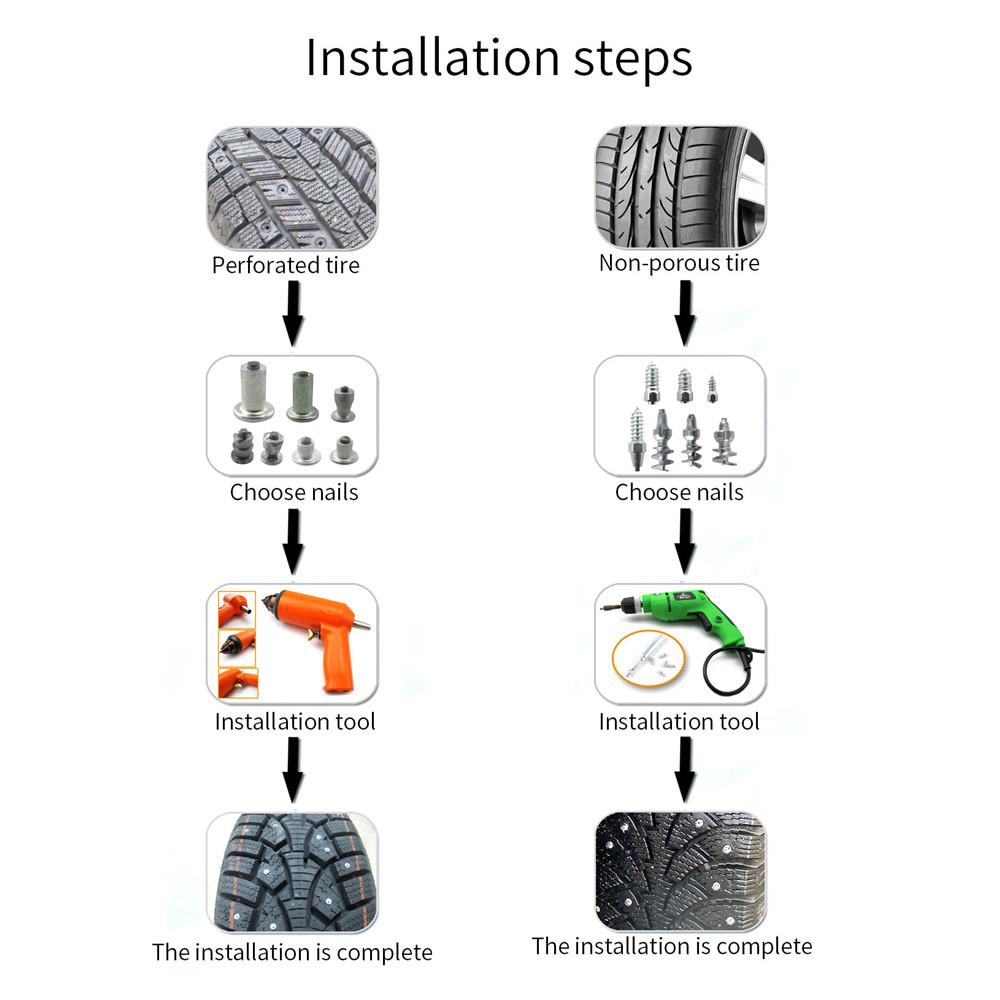 Installation steps

Perforated tire

Choose nails

Installation tool

The installation is complete

Non-porous tire

Choose nails

Installation tool

The installation is complete