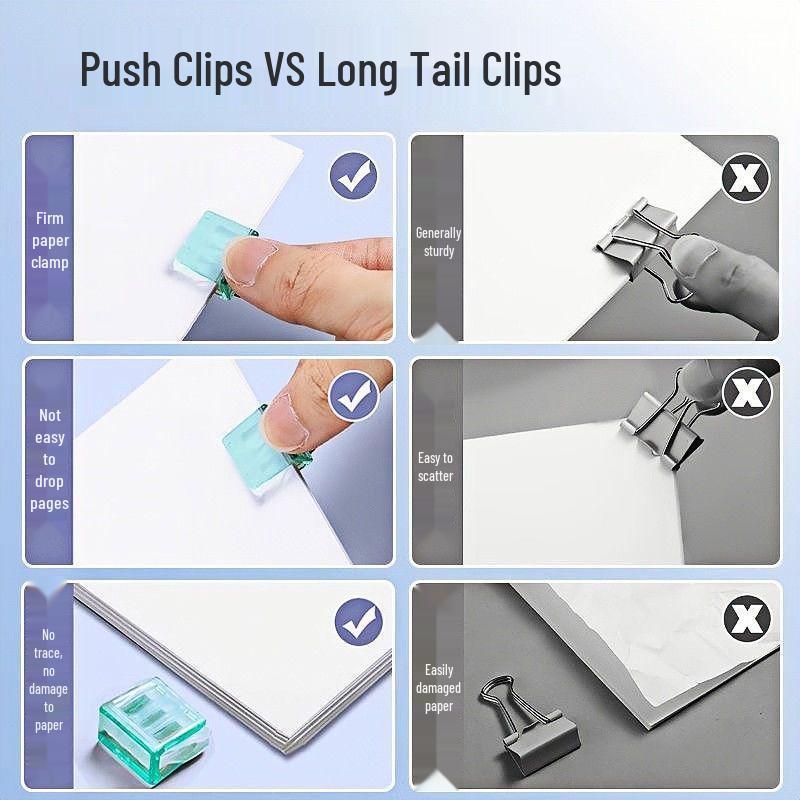 Push Clips VS Long Tail Clips

Firm paper clamp

Generally sturdy

Not easy to drop pages

Easy to scatter

No trace, no damage to paper

Easily damaged paper