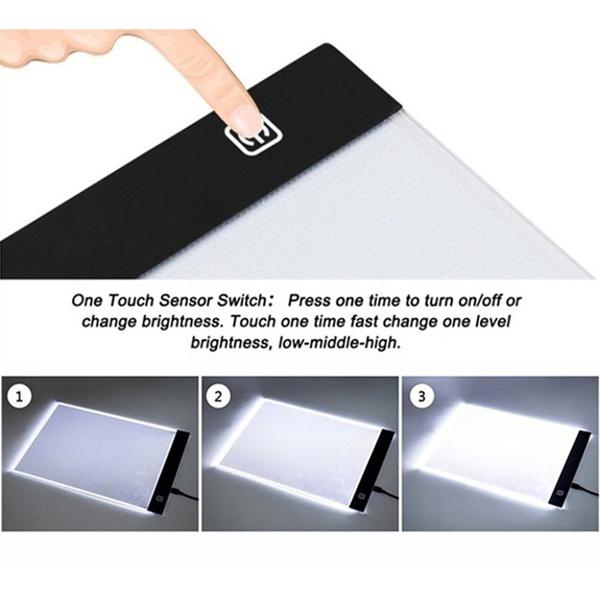 One Touch Sensor Switch： Press one time to turn on/off or change brightness. Touch one time fast change one level brightness, low-middle-high.

1

2

3