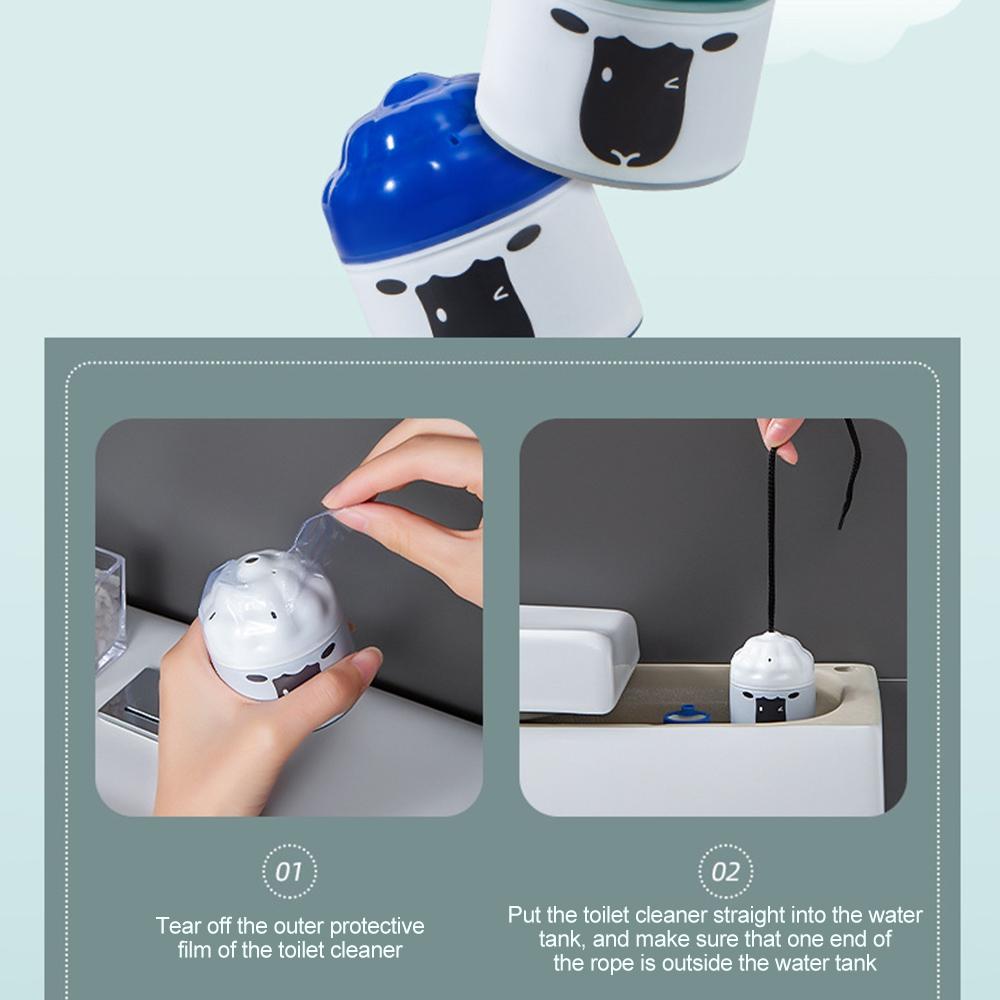 01

Tear off the outer protective film of the toilet cleaner

02

Put the toilet cleaner straight into the water tank, and make sure that one end of the rope is outside the water tank