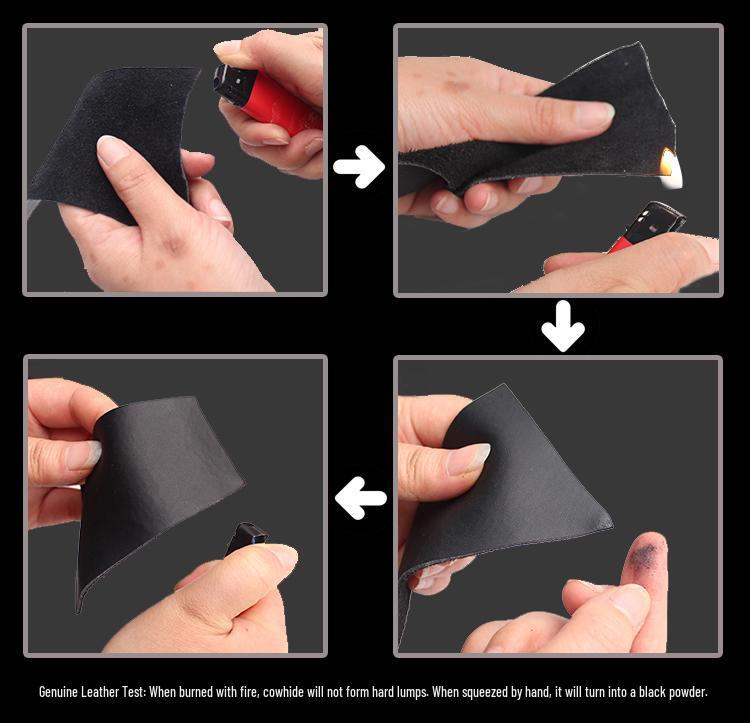 Genuine Leather Test: When burned with fire, cowhide will not form hard lumps. When squeezed by hand, it will turn into a black powder.