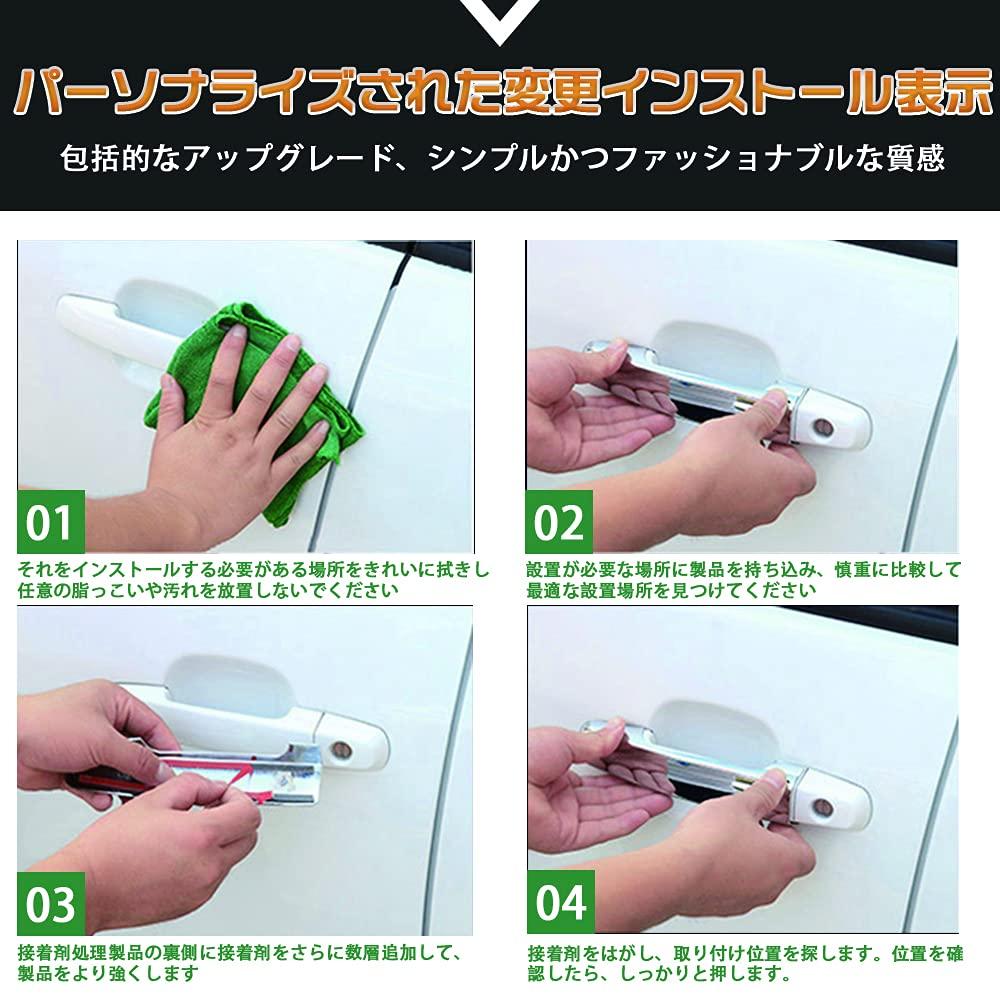 パーソナライズされた変更インストール表示

包括的なアップグレード、シンプルかつファッショナブルな質感

01

それをインストールする必要がある場所をきれいに拭きし任意の脂っこいや汚れを放置しないでください

02

設置が必要な場所に製品を持ち込み、慎重に比較して最適な設置場所を見つけてください

03

接着剤処理製品の裏側に接着剤をさらに数層追加して、製品をより強くします

04

接着剤をはがし、取り付け位置を探します。位置を確認したら、しっかりと押します。