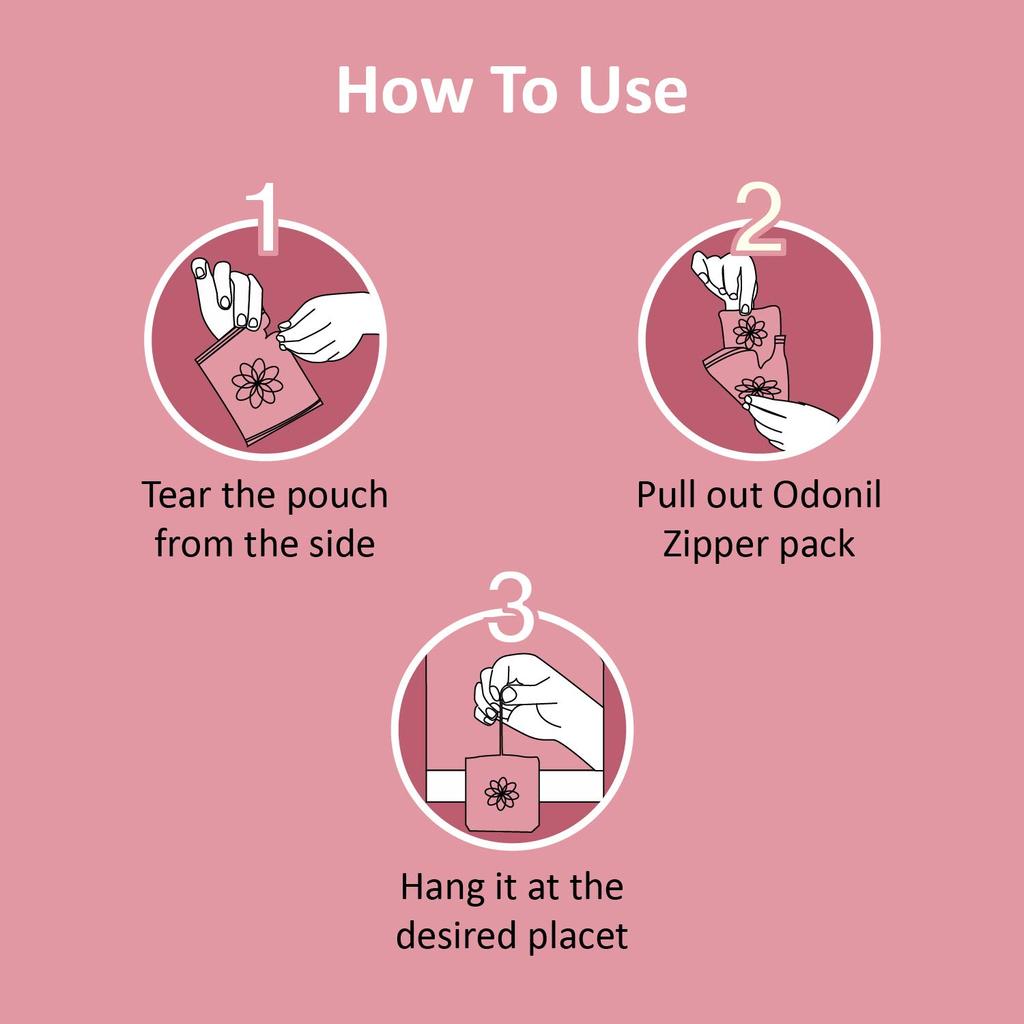 How To Use

1

Tear the pouch from the side

2

Pull out Odonil Zipper pack

3

Hang it at the desired placet