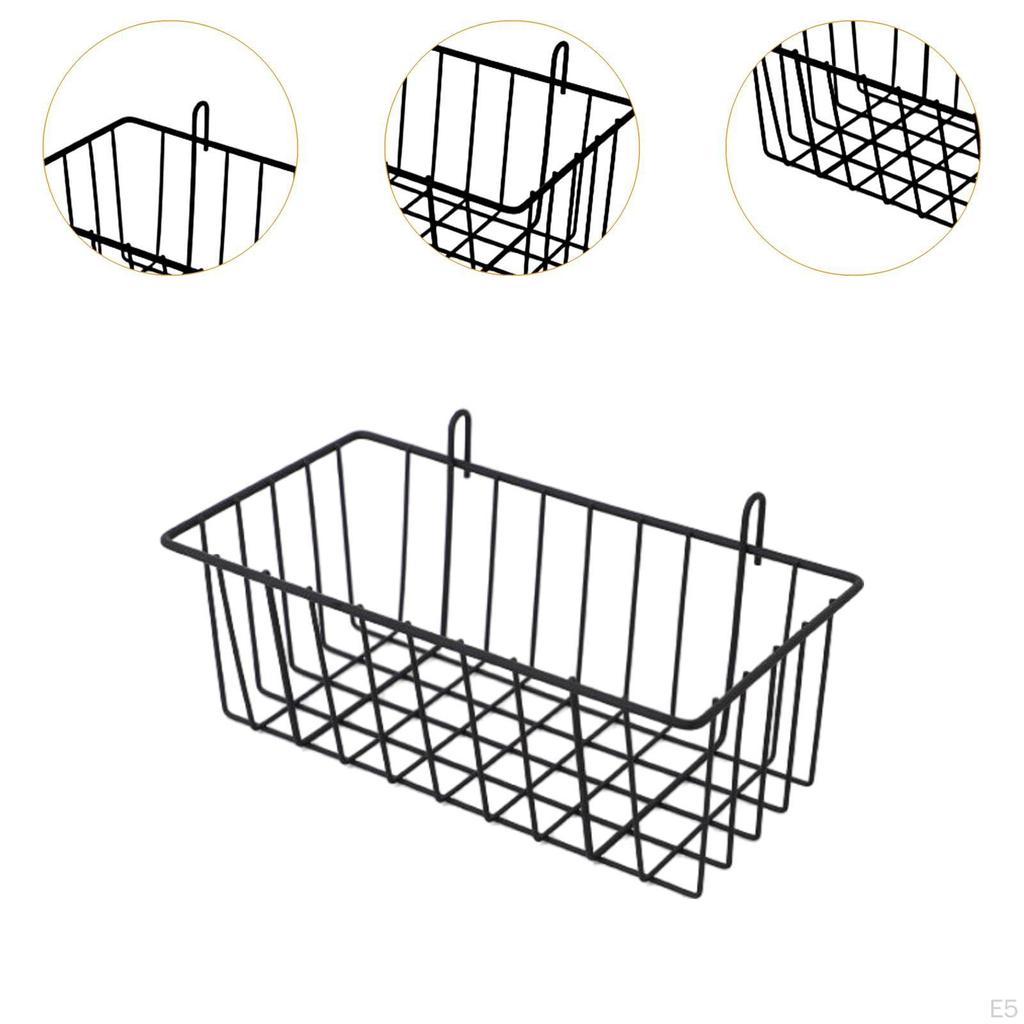 E5