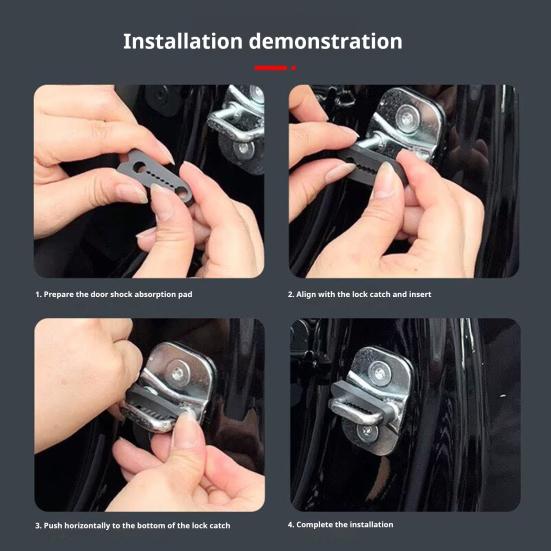 Installation demonstration

1. Prepare the door shock absorption pad

2. Align with the lock catch and insert

3. Push horizontally to the bottom of the lock catch

4. Complete the installation