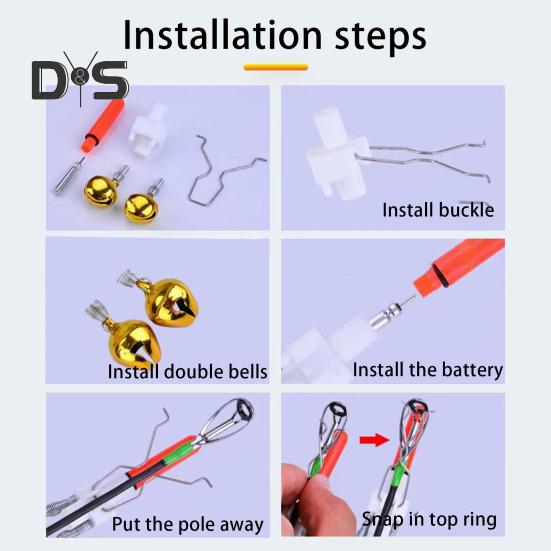 Installation steps

D&S

Install buckle

Install double bells

Install the battery

Put the pole away

Snap in top ring