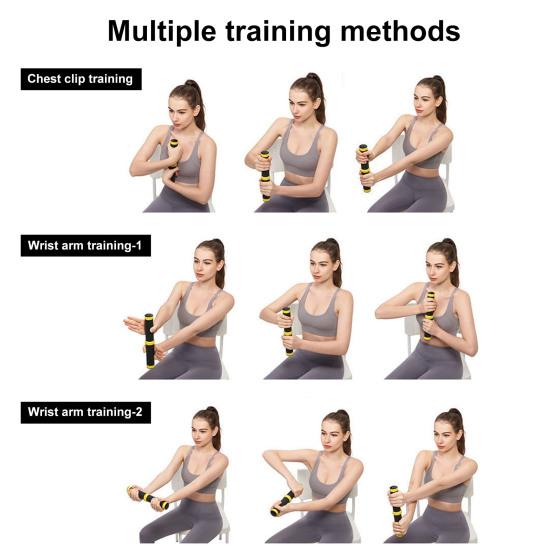 Multiple training methods

Chest clip training

Wrist arm training-1

Wrist arm training-2